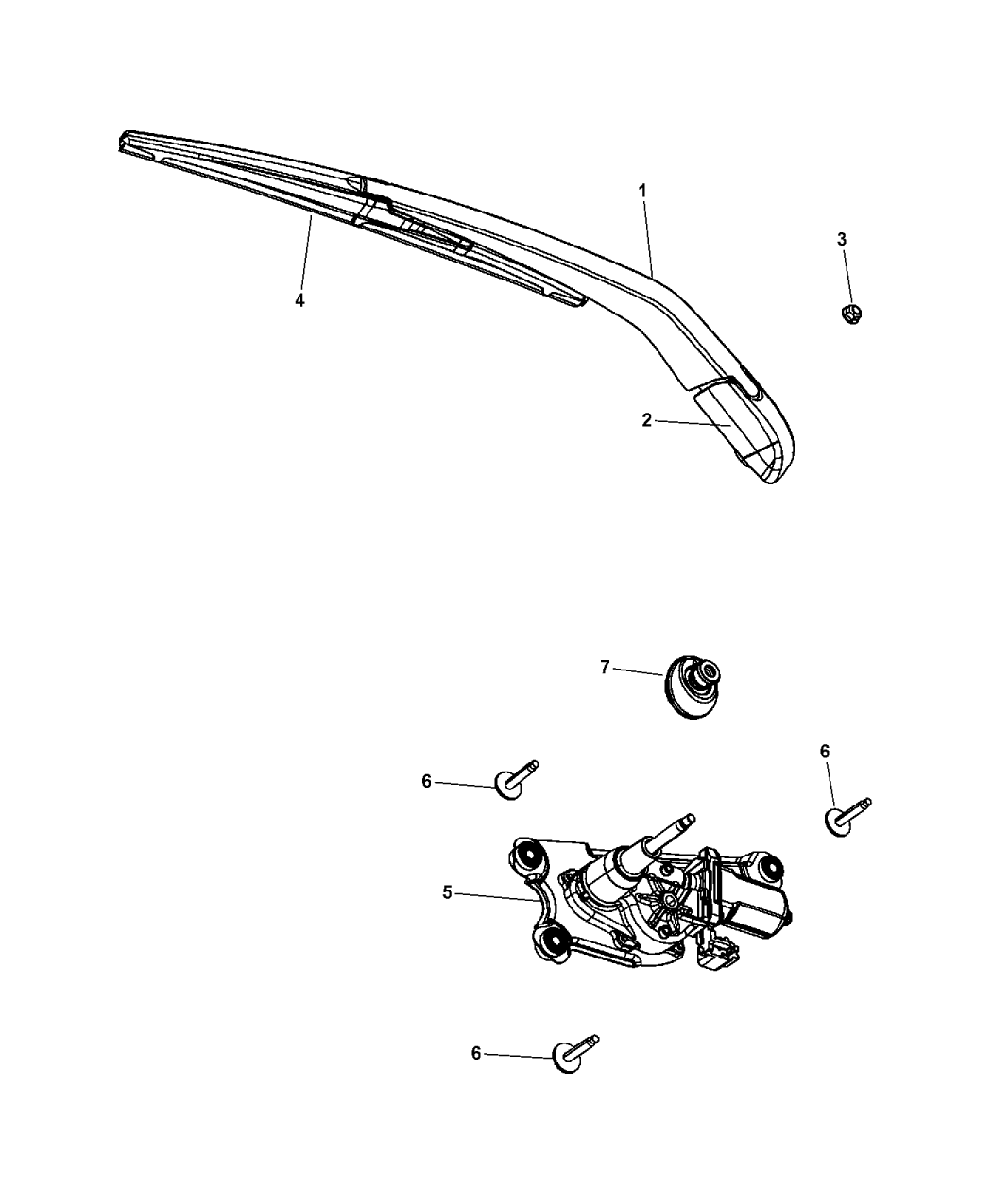 1
3
4
2
7
6
6
5
6