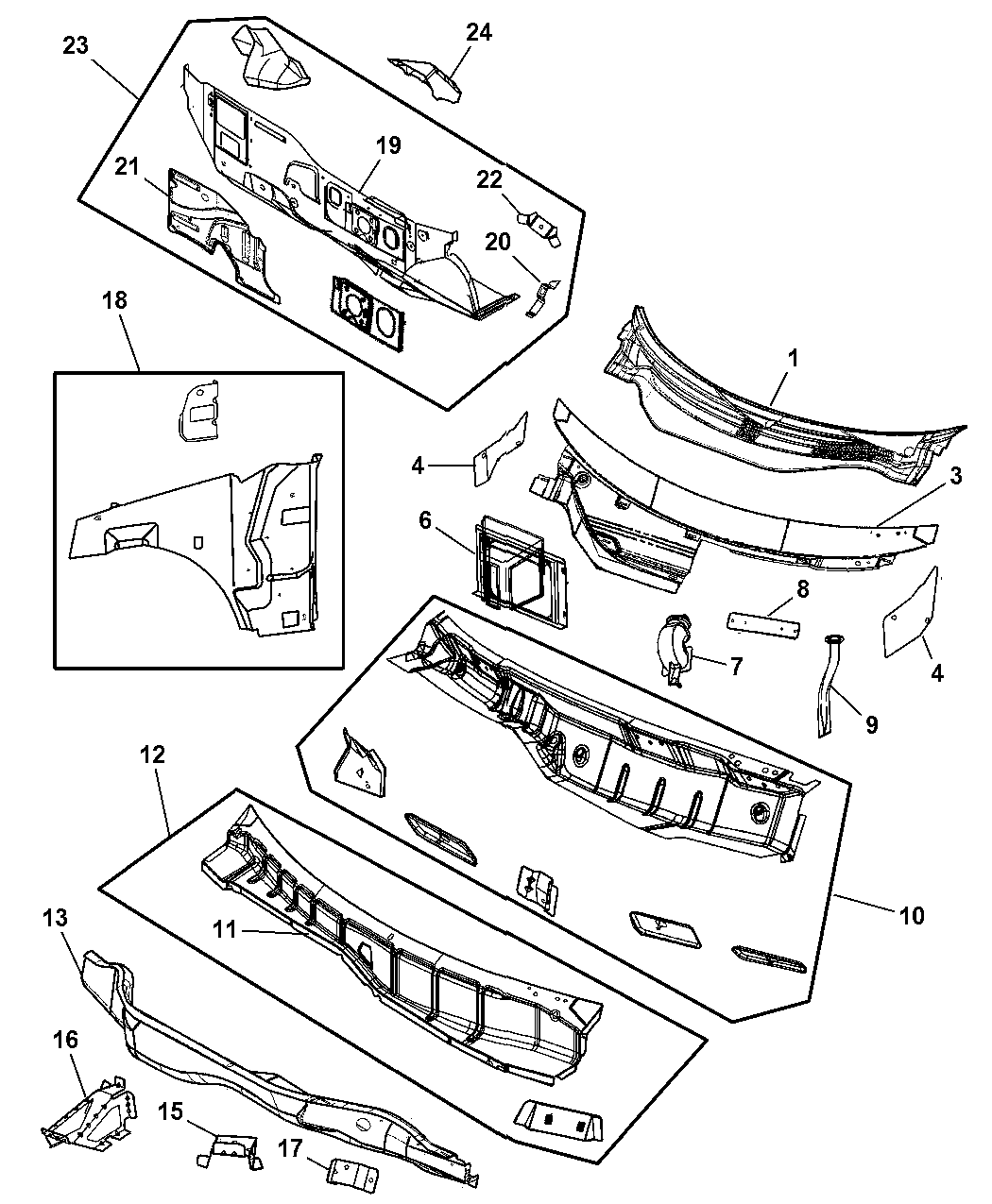 23
24
19
21
22
20
18
1
4
3
6
8
7
4
9
12
10
11
13
16
15
17