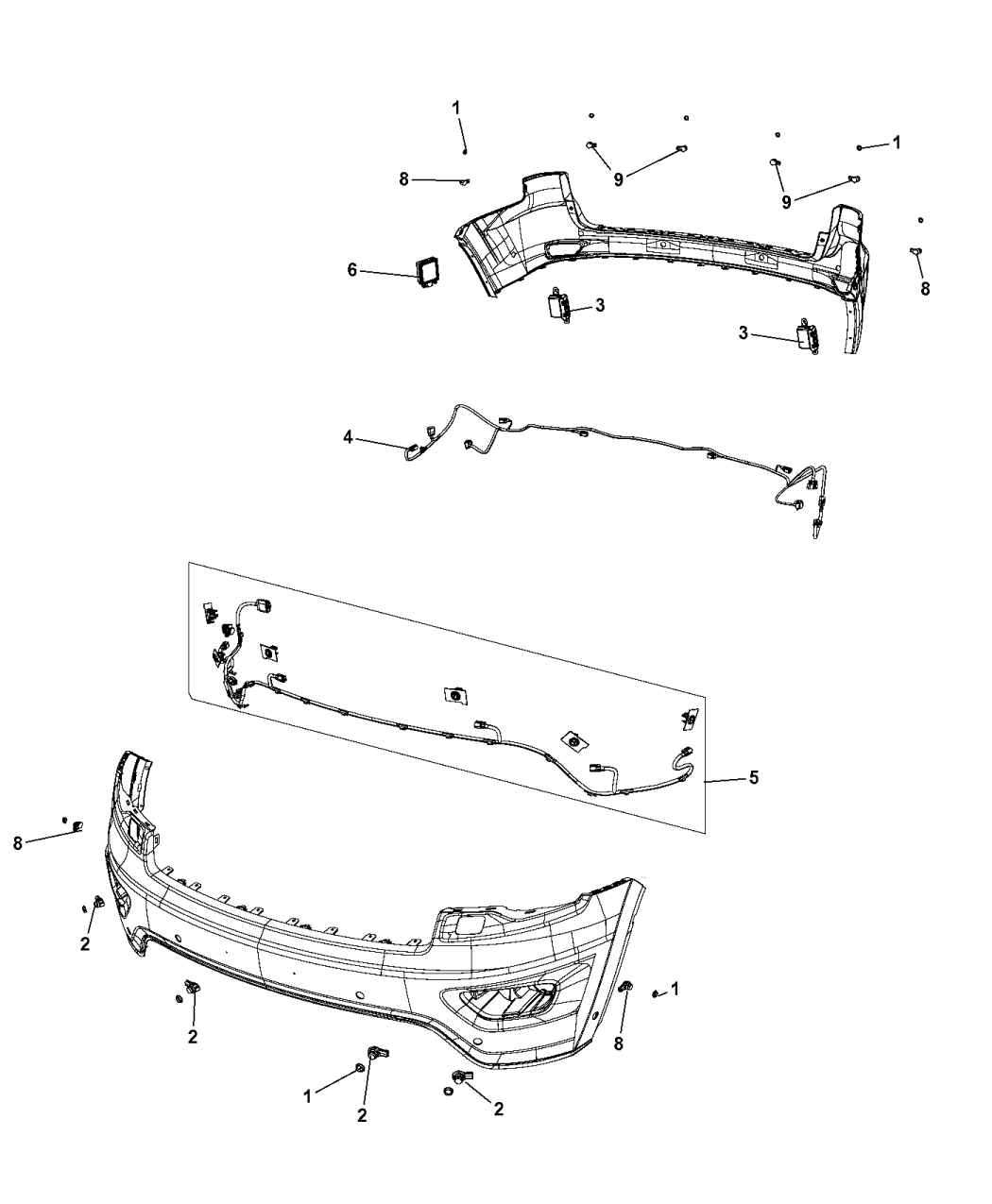 1
1
8
9
9
8
6
3
3
4
5
8
2
2
1
8
1
2
2