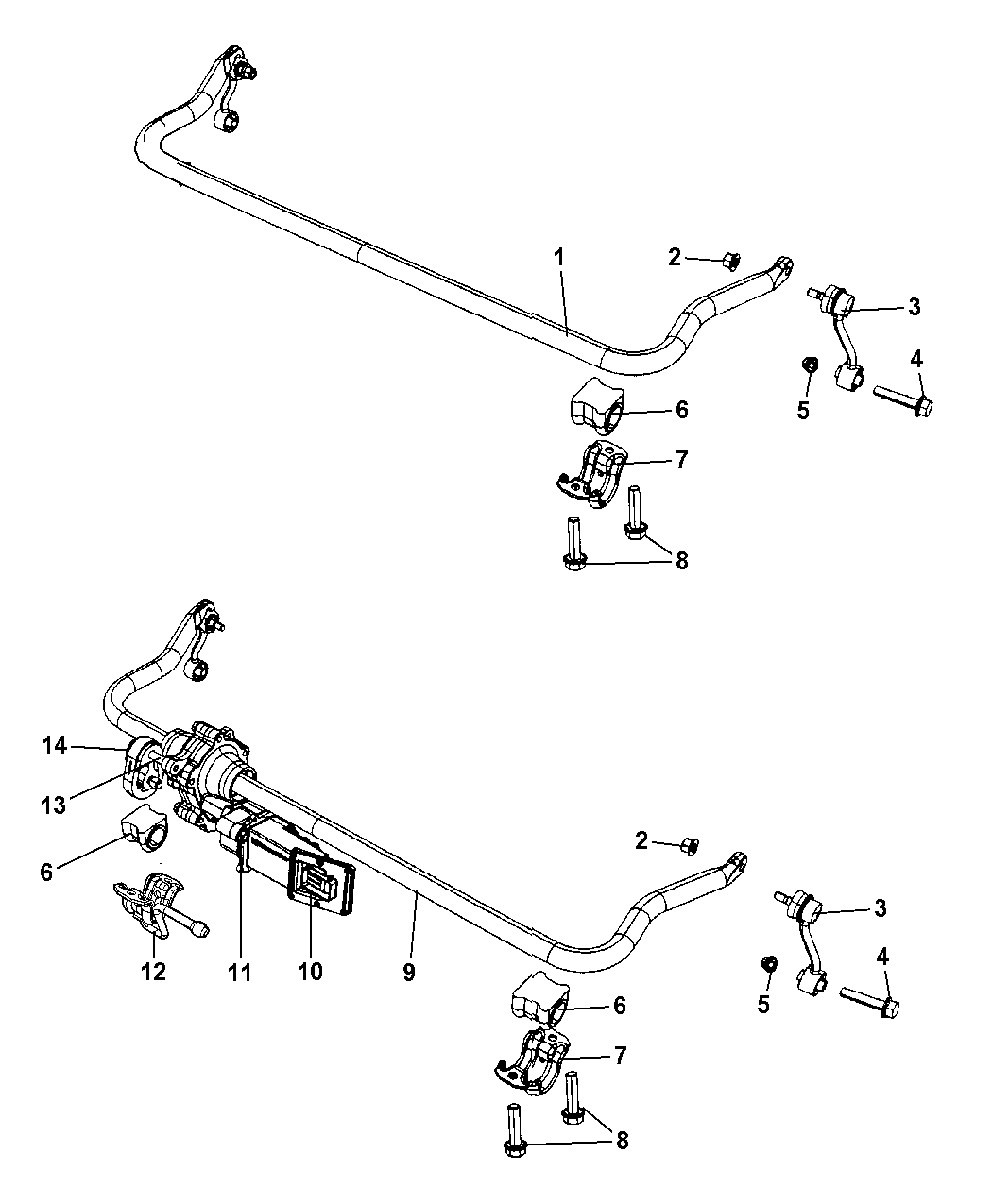 1
2
3
4
5
6
7
8
14
13
6
12
11
10
9
2
3
4
5
6
7
8