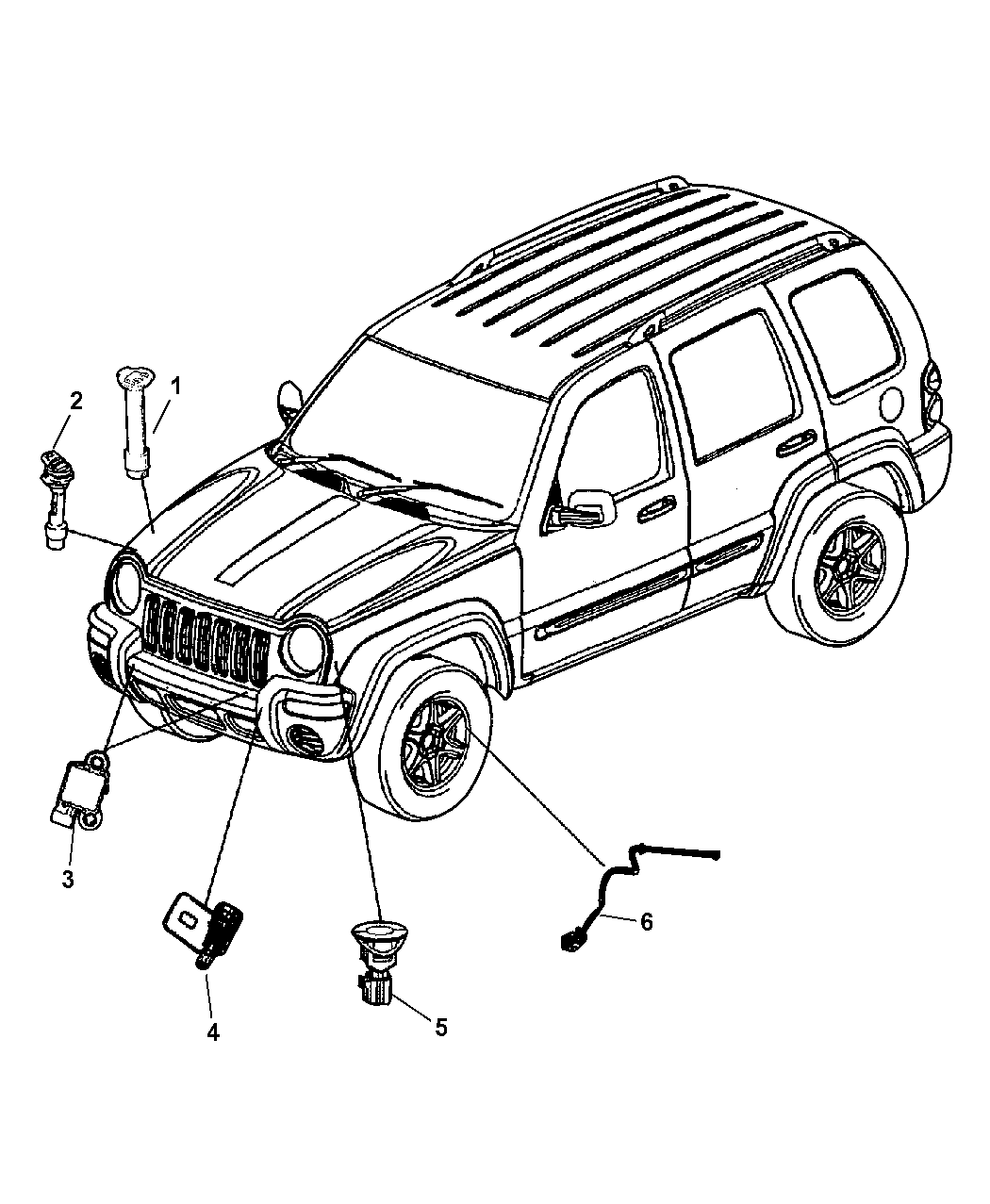 2
1
3
4
5
6