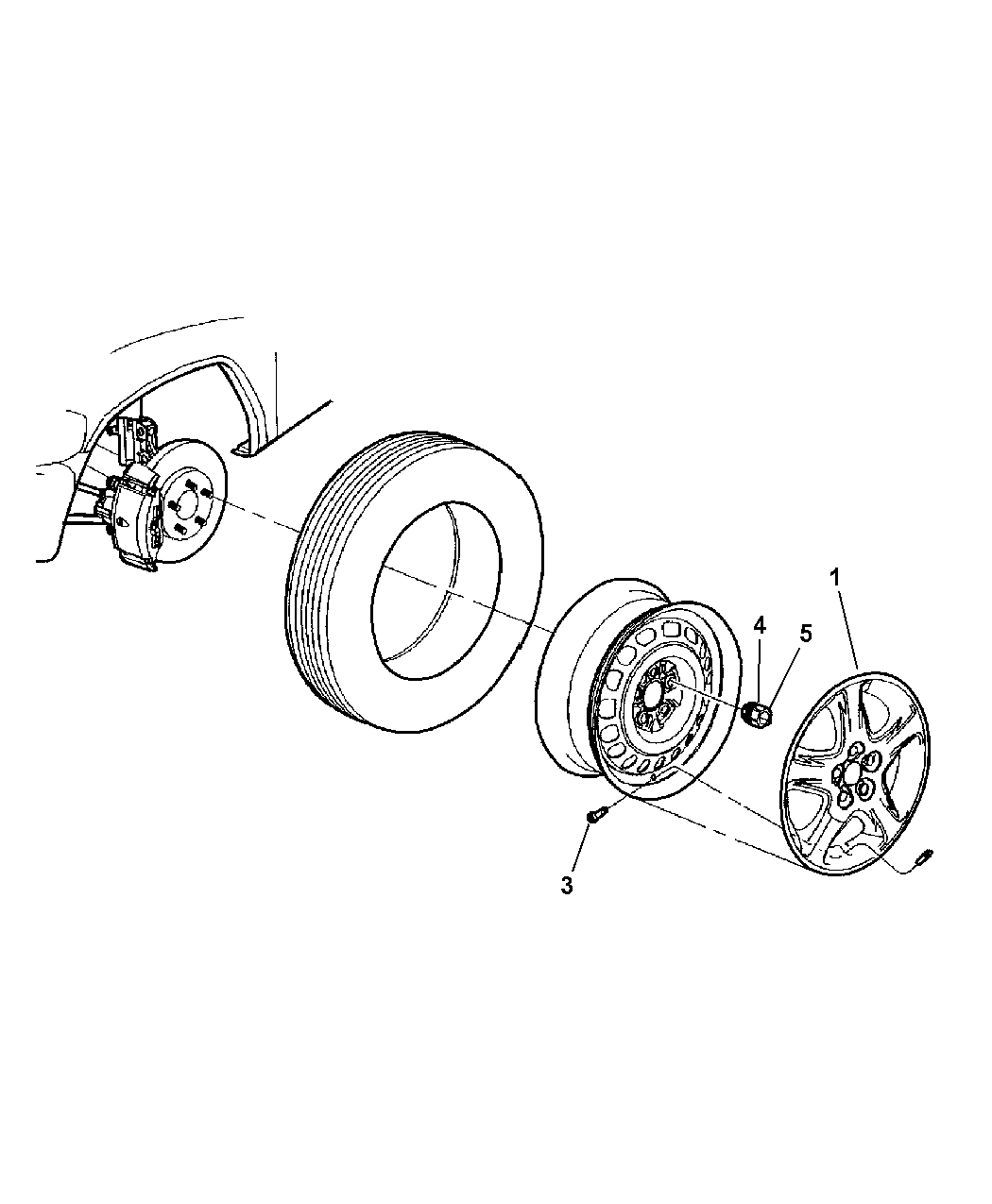 1
4
5
3