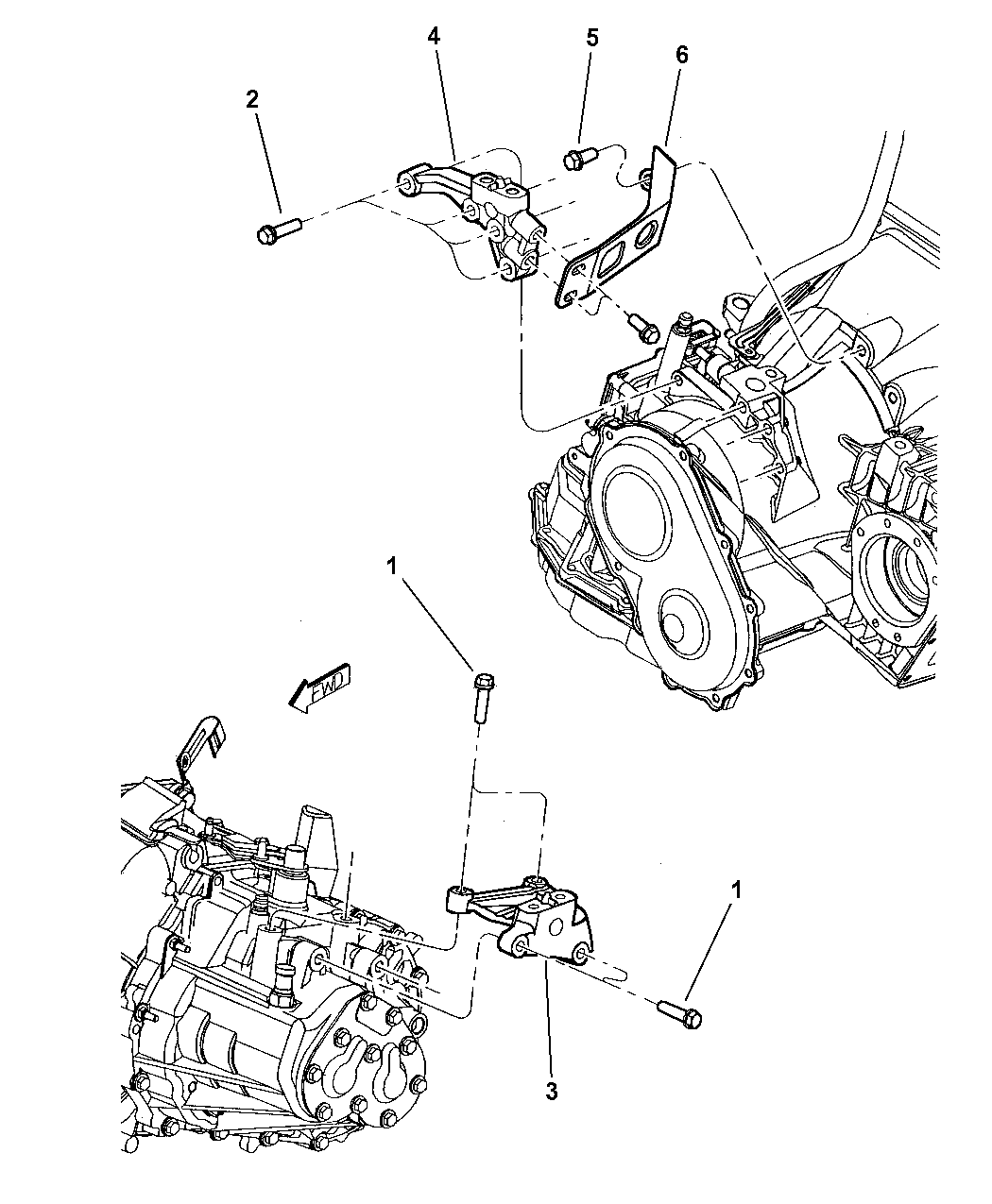 4
5
6
2
1
FWD
1
3