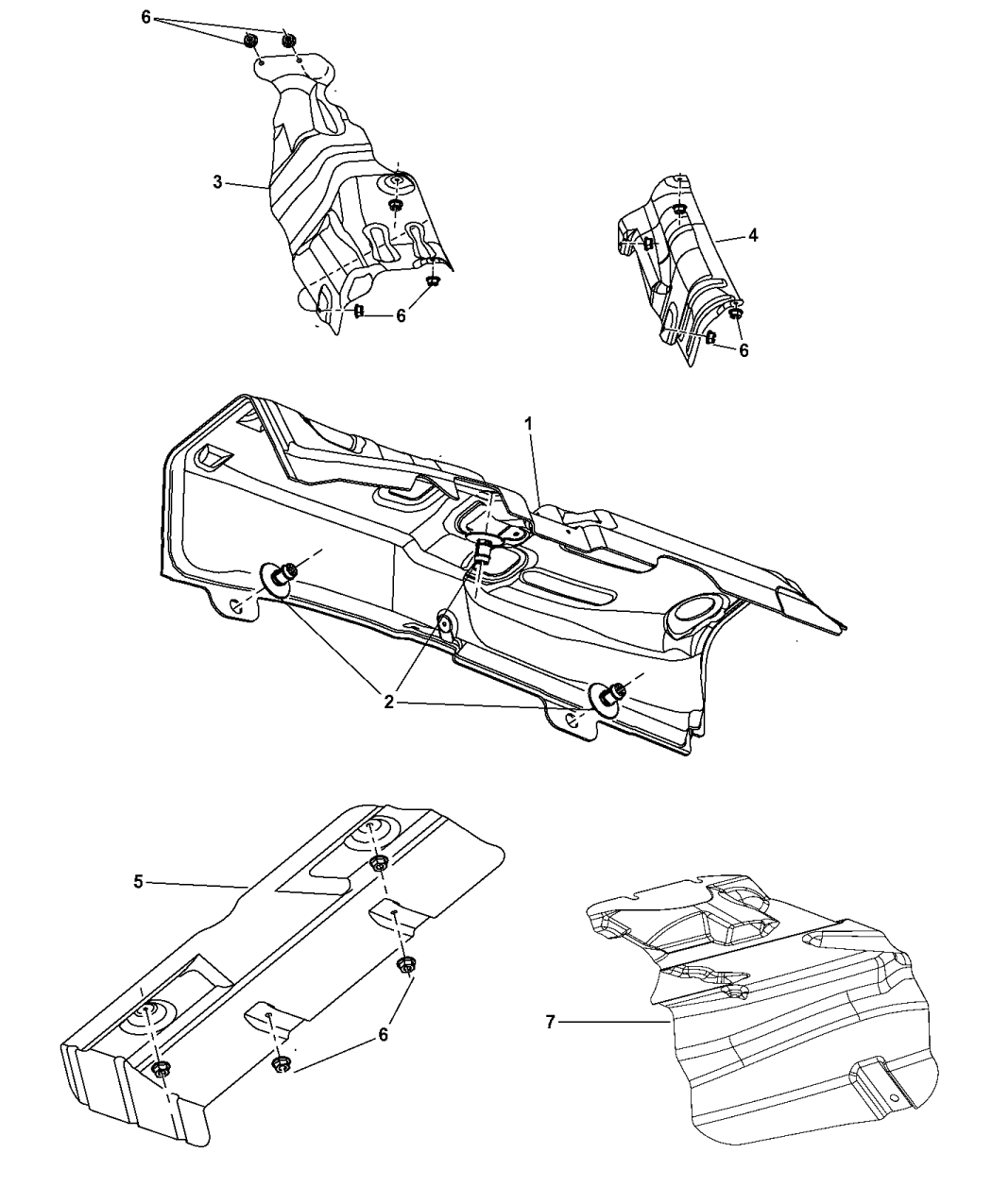 6
3
6
4
6
1
2
5
6
7