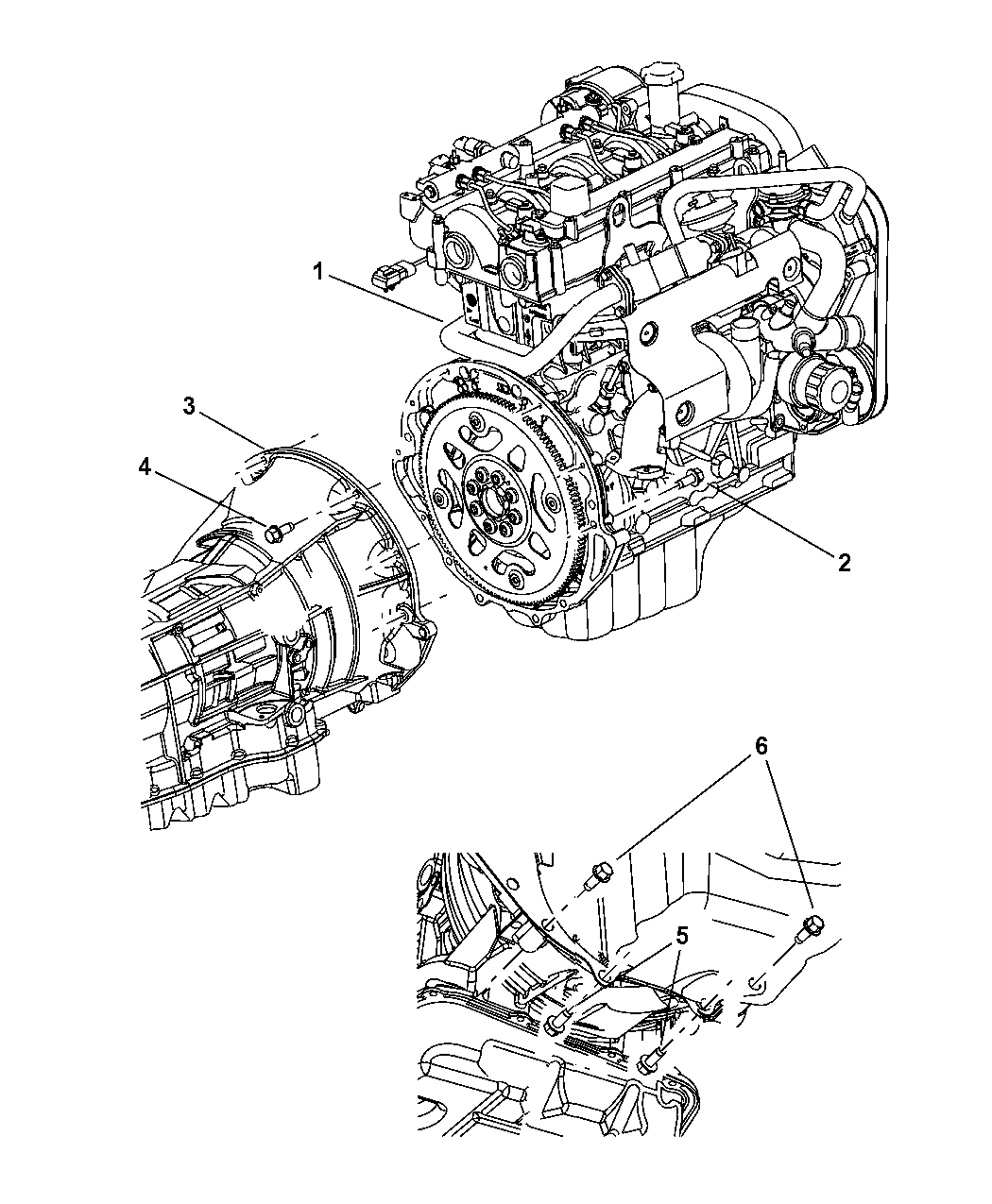 1
3
4
2
6
5