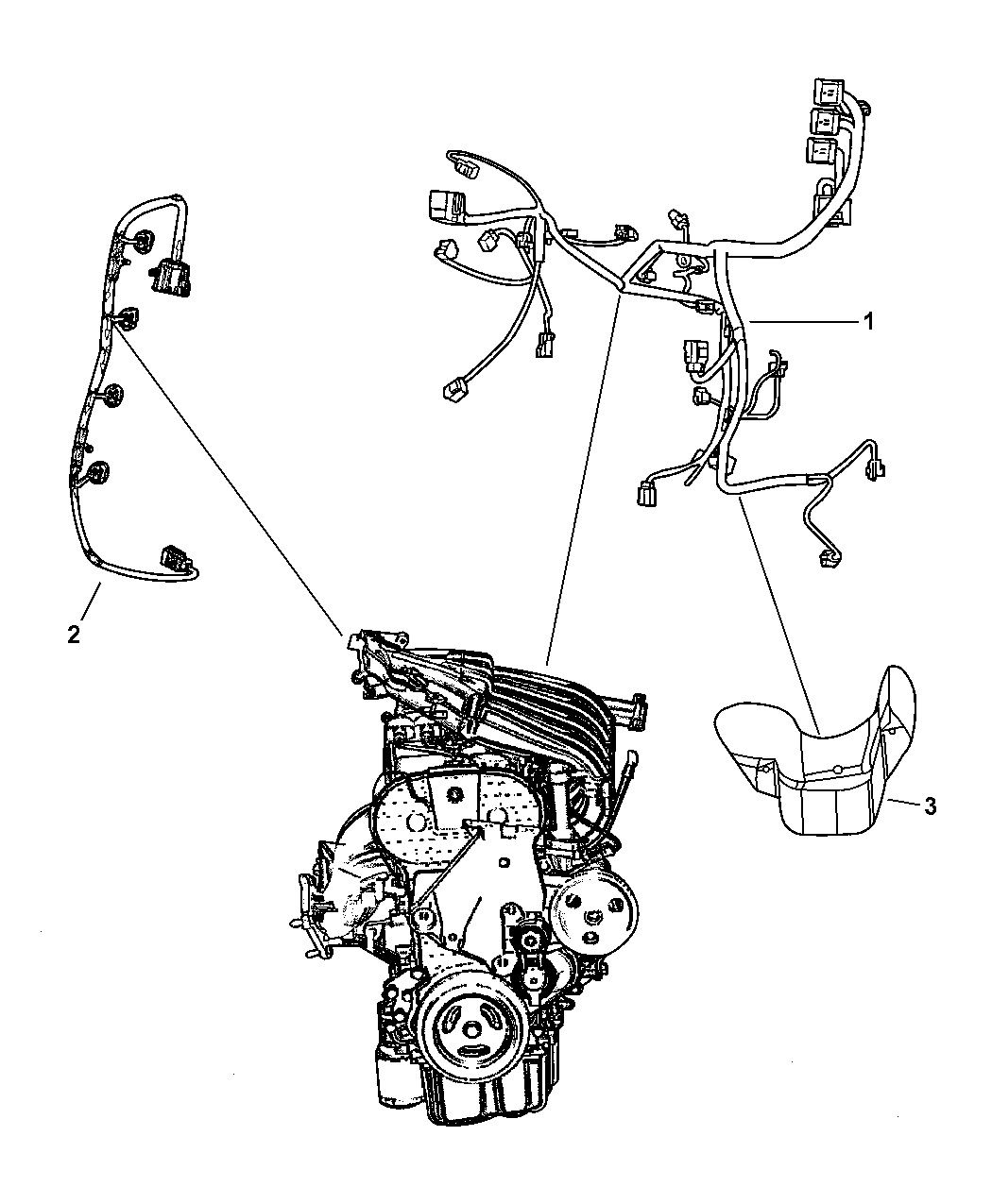 1
2
3