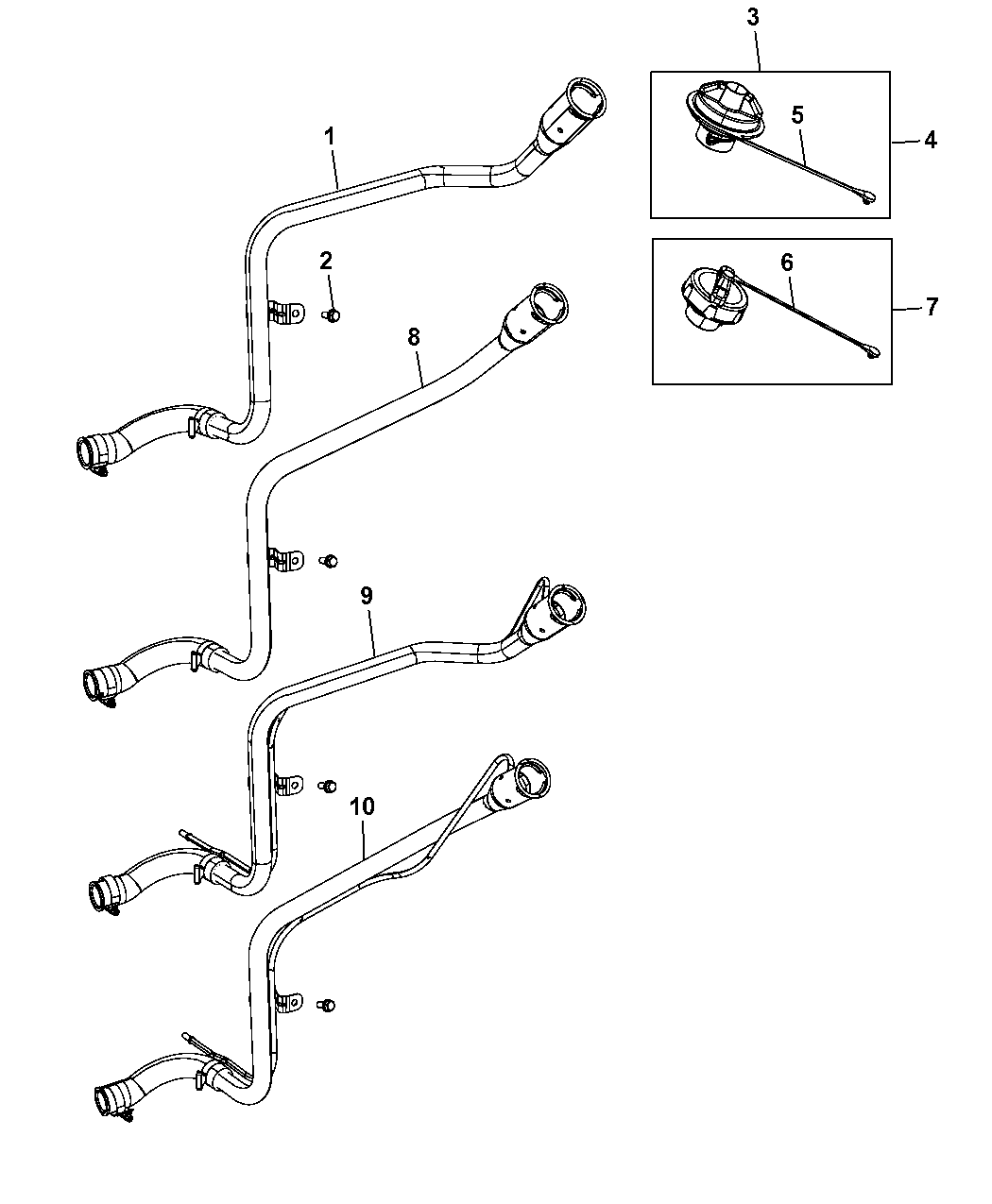 3
1
5
4
2
6
7
8
9
10