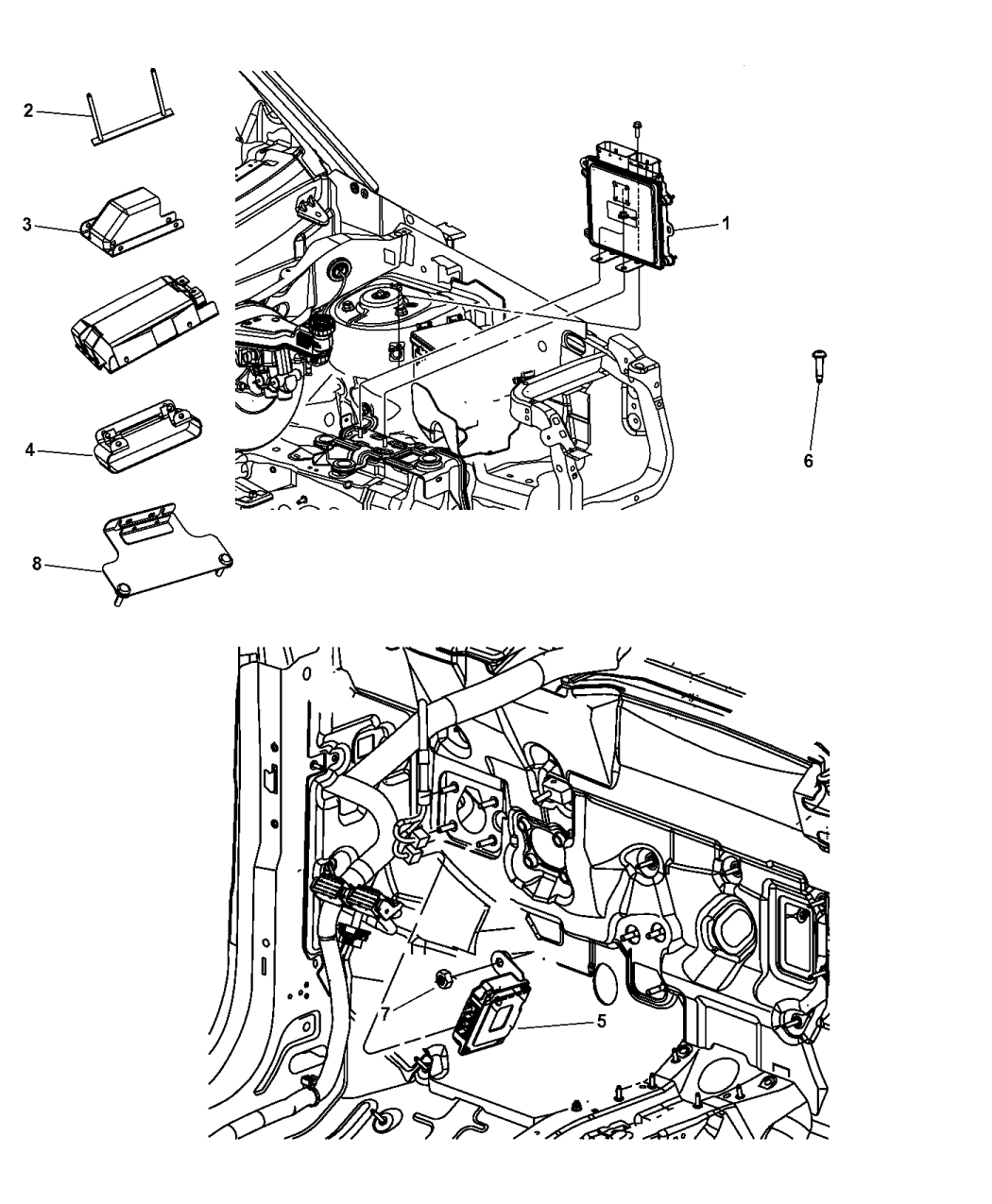 2
3
1
4
6
8
7
5