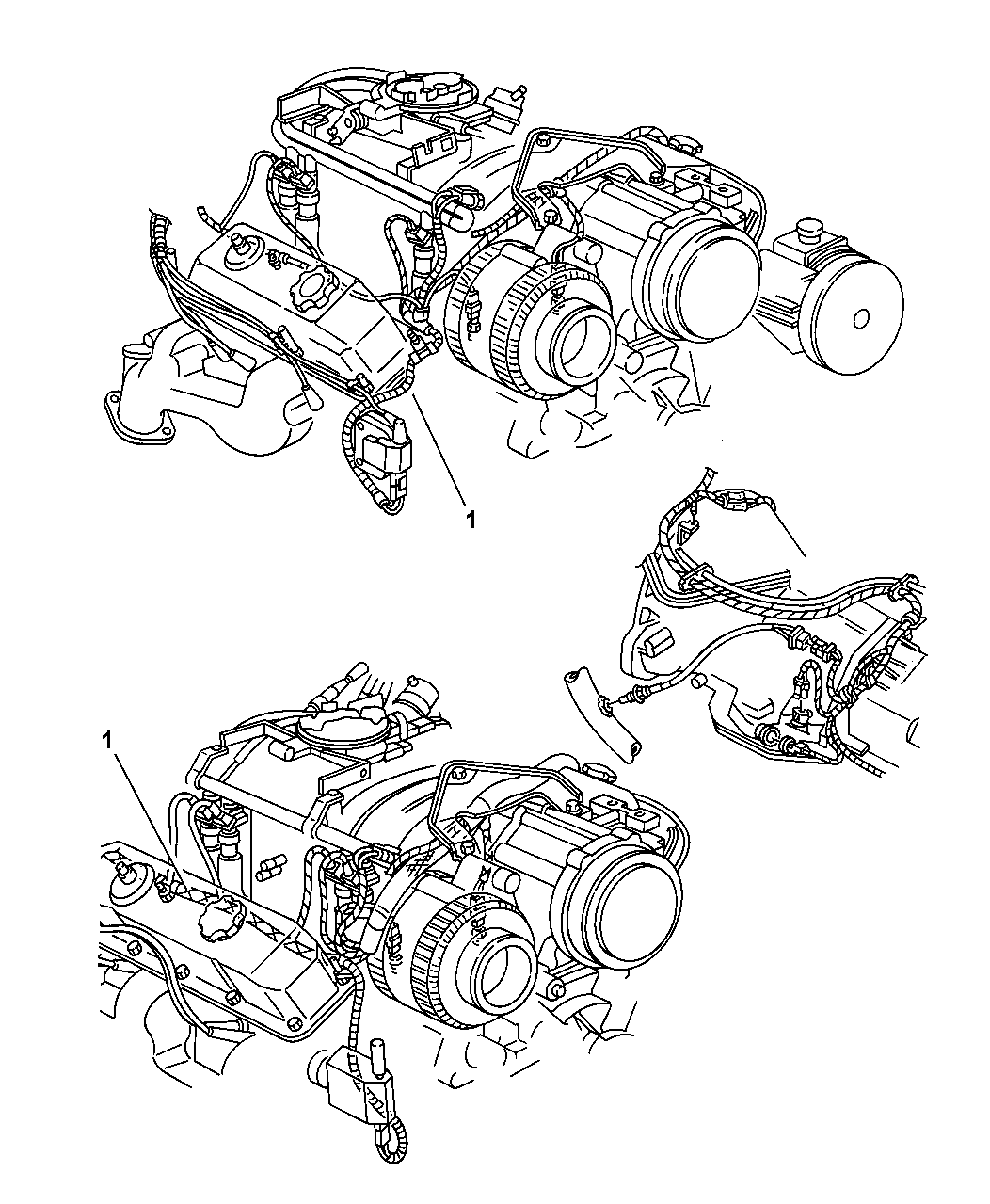 1

1