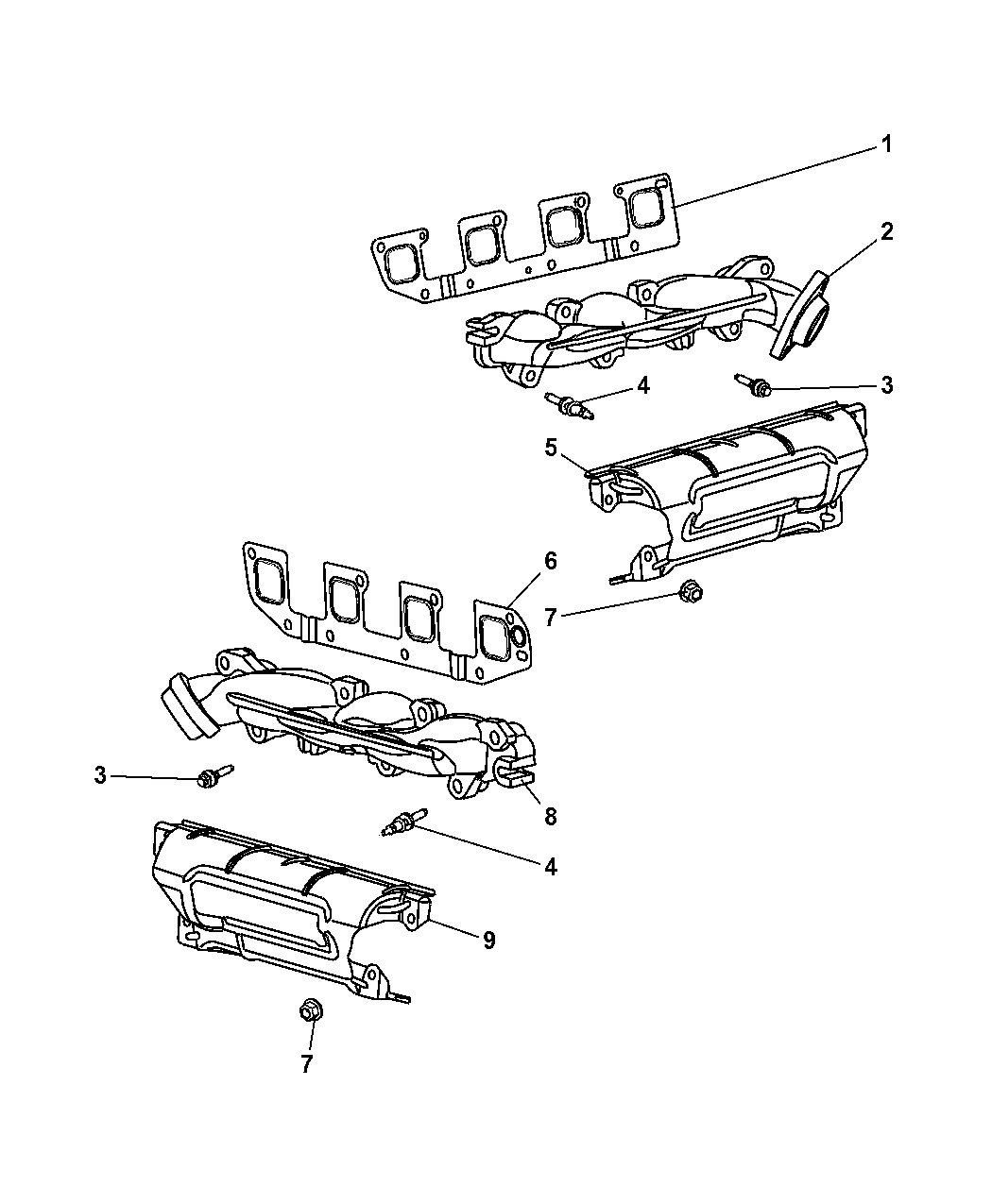 1
2
4
3
5
6
7
3
8
4
9
7