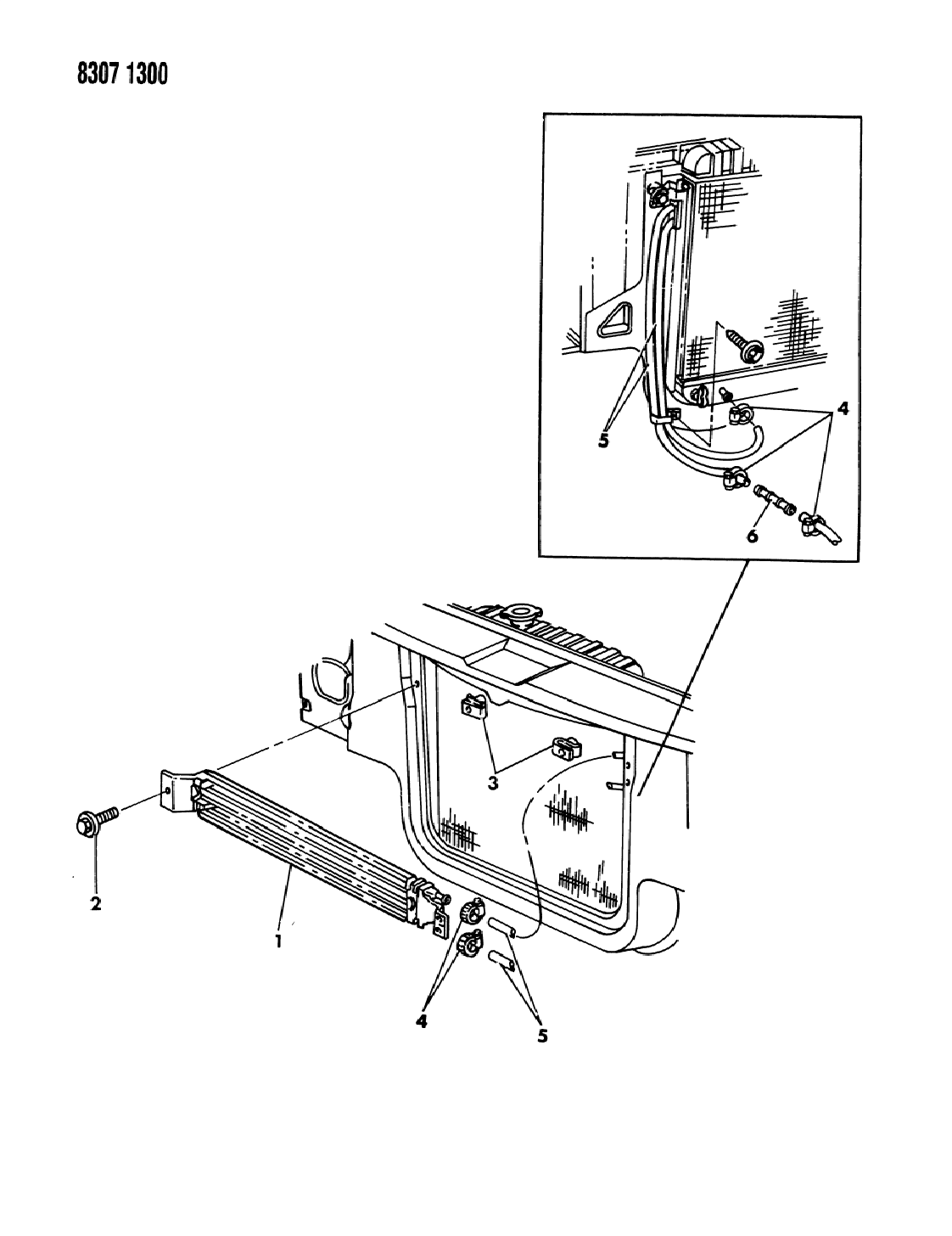 8307 1300

5
4
6

3
2
1
4
5