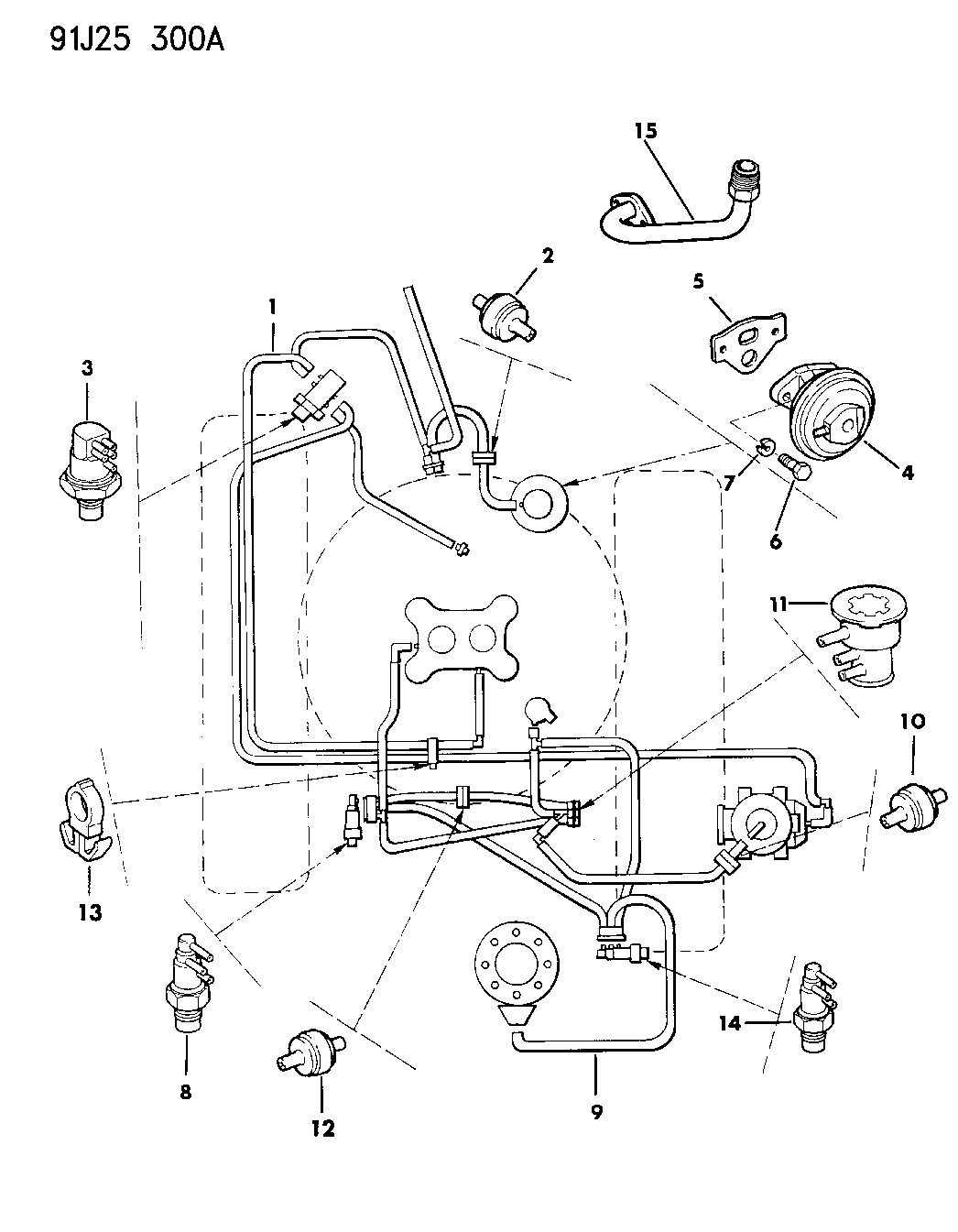 91J25 300A

15

2

5

1

3

4

7

6

11

10

13

8

12

9

14