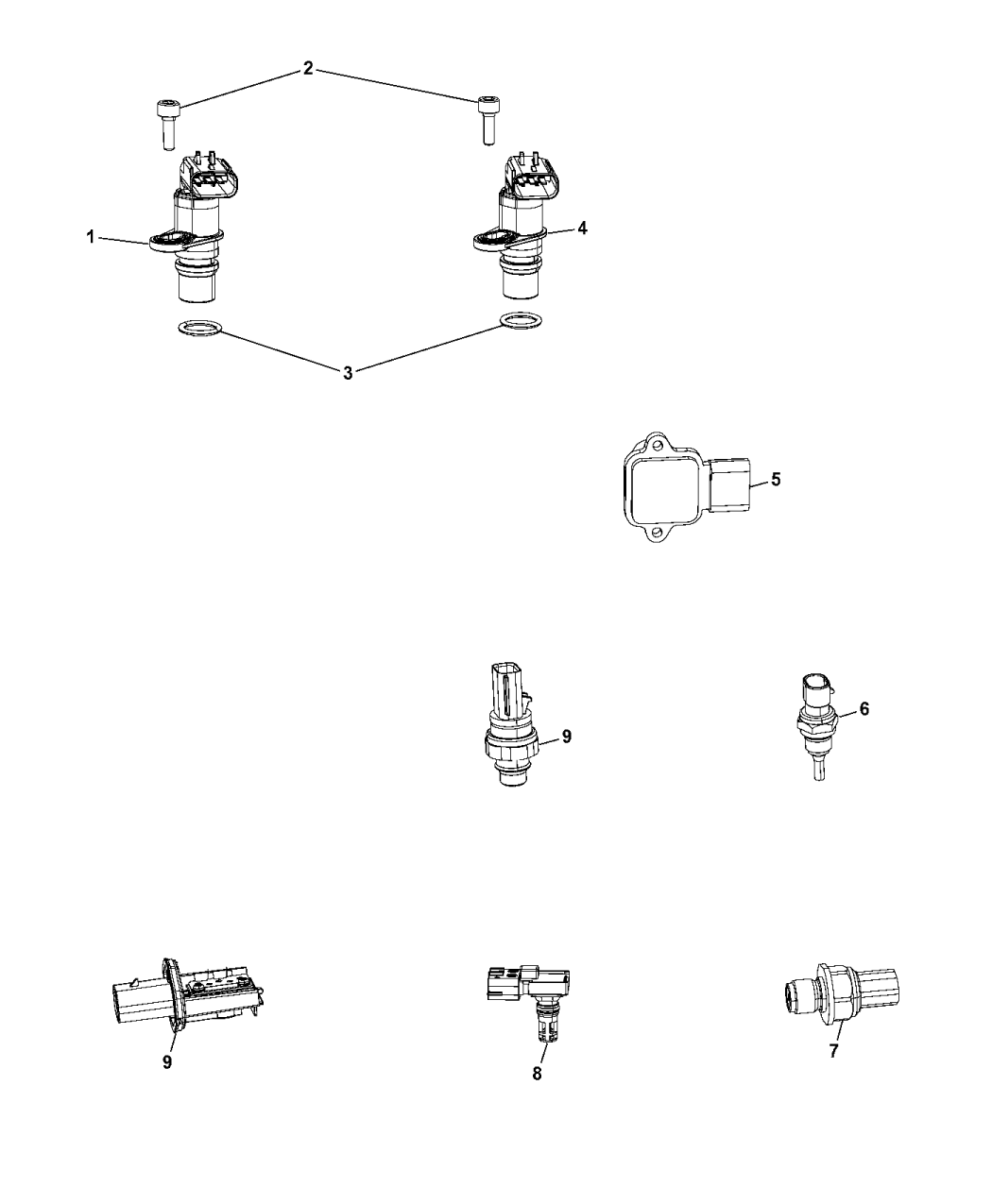 2
1
4
3
5
9
6
9
8
7