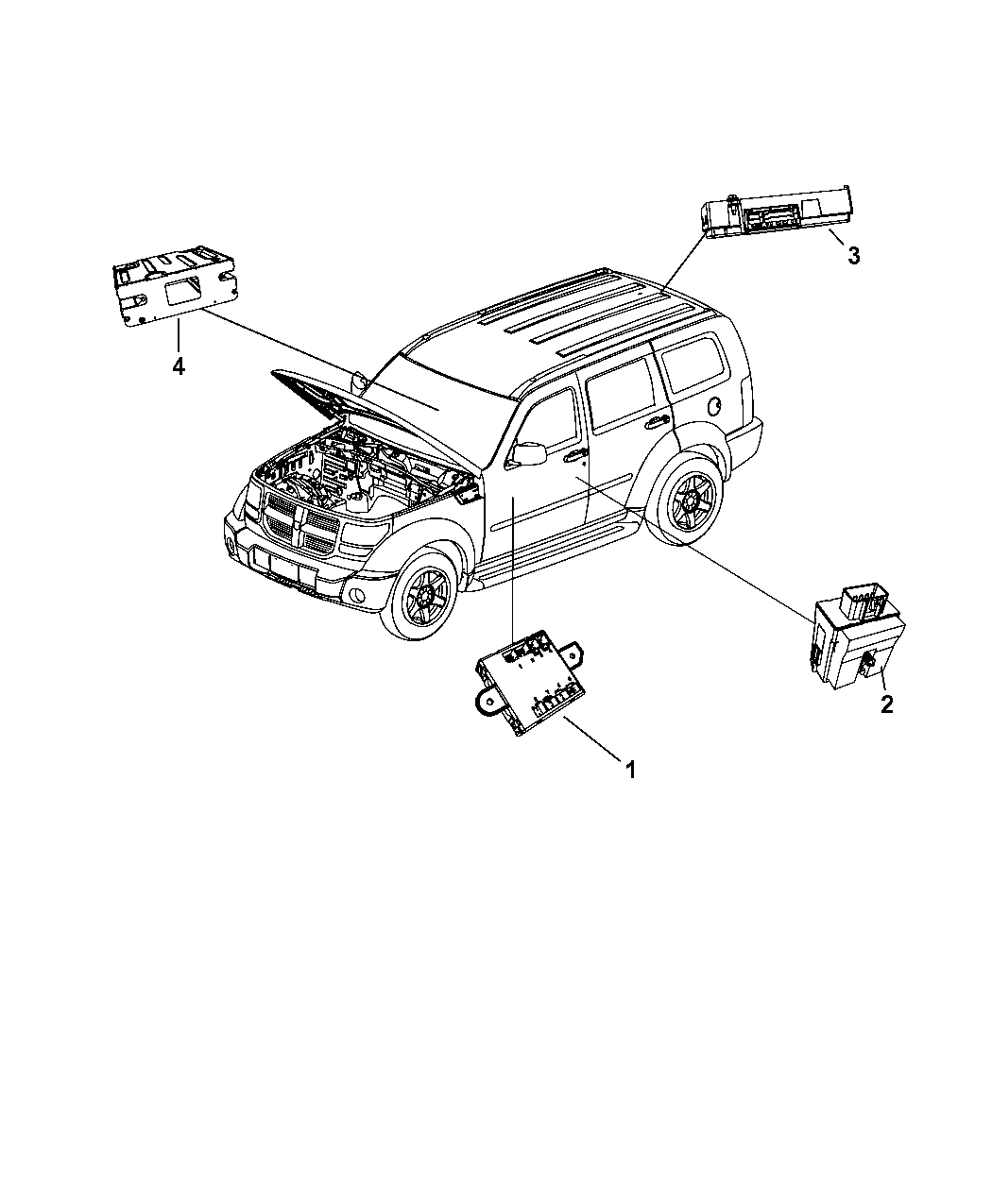 3

4

2

1