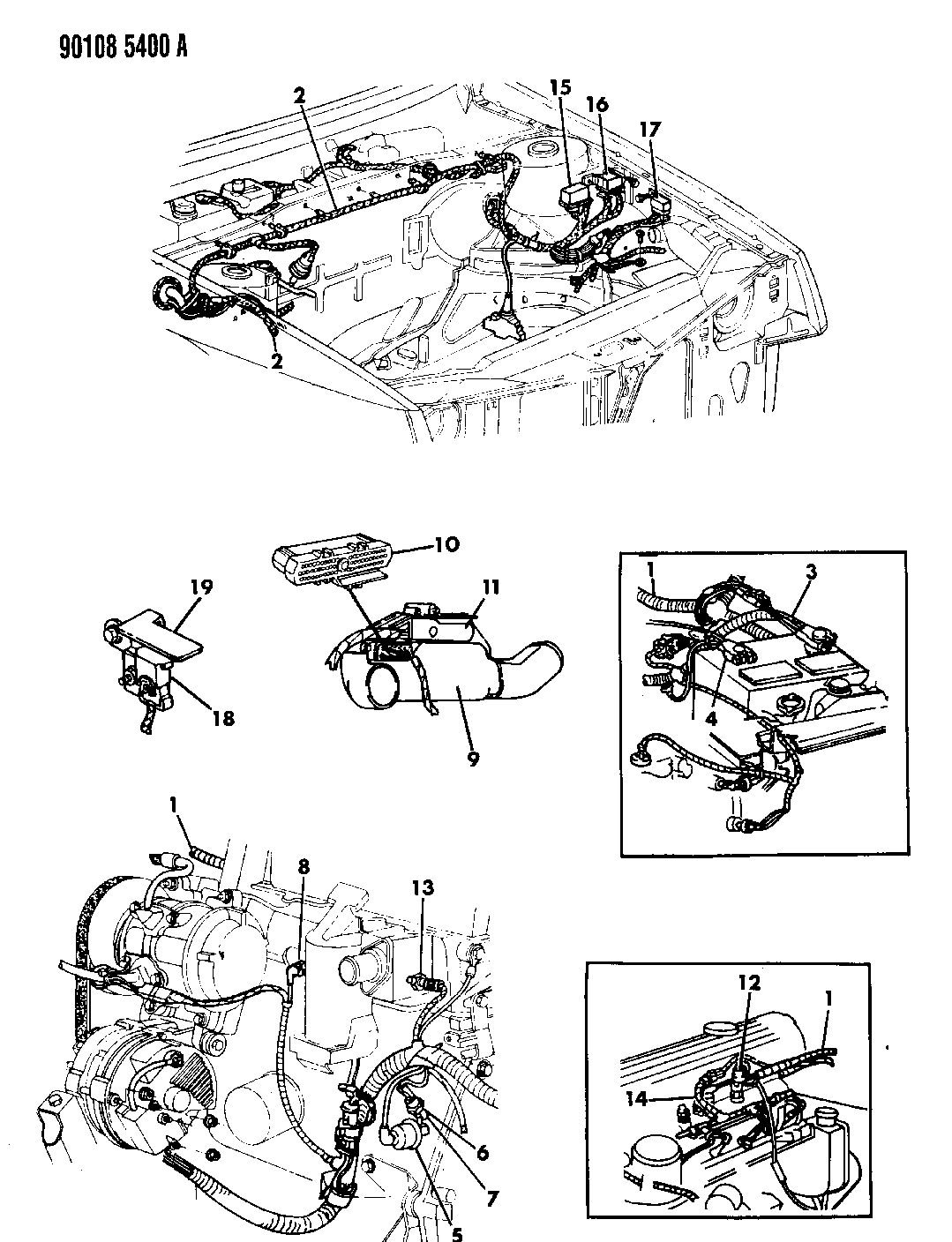 90108 5400 A

2
15
16
17
2

10
19
11
18
9

1
3
4

1
8
13
6
7
5

12
1
14