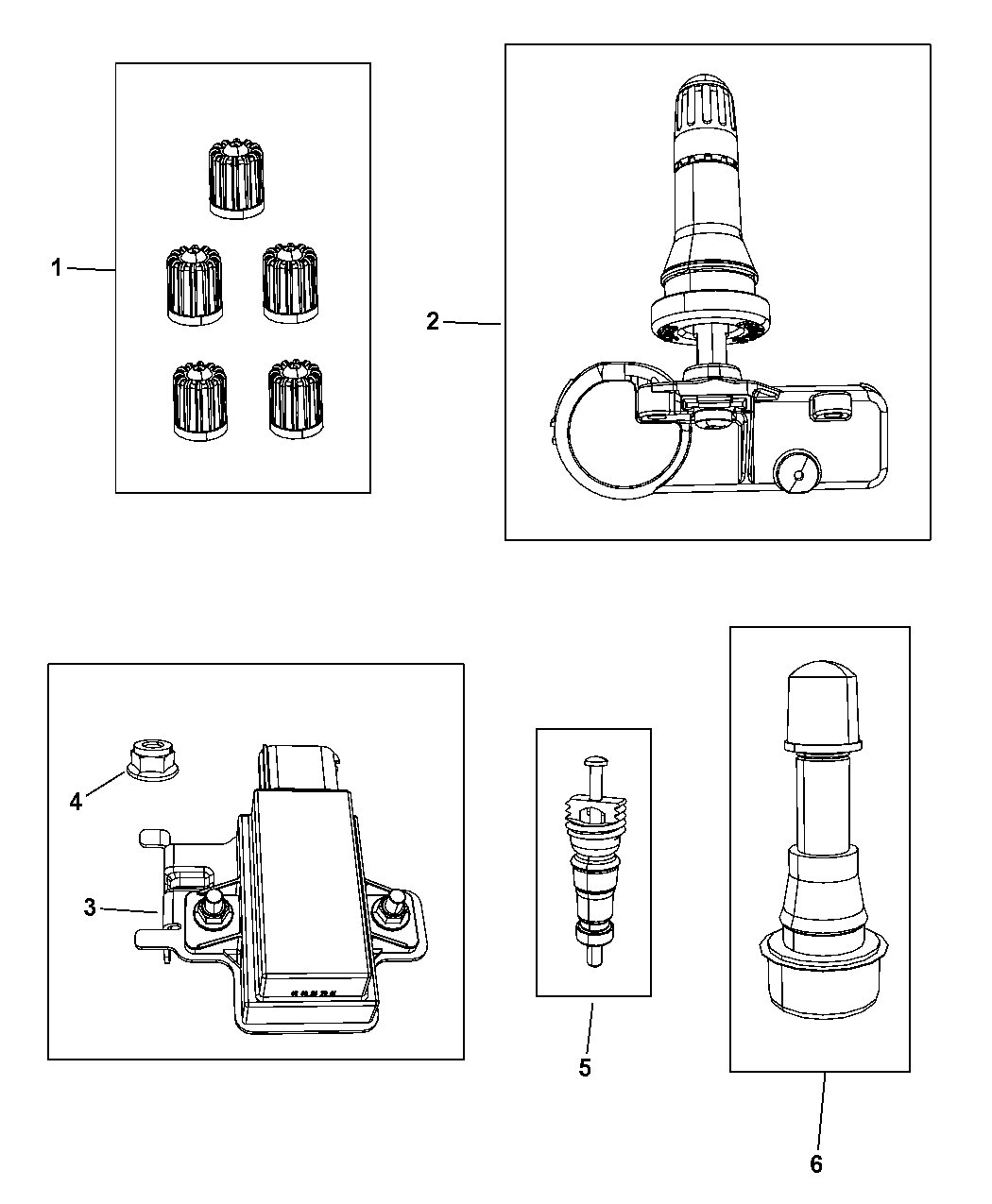 1
2
4
3
5
6