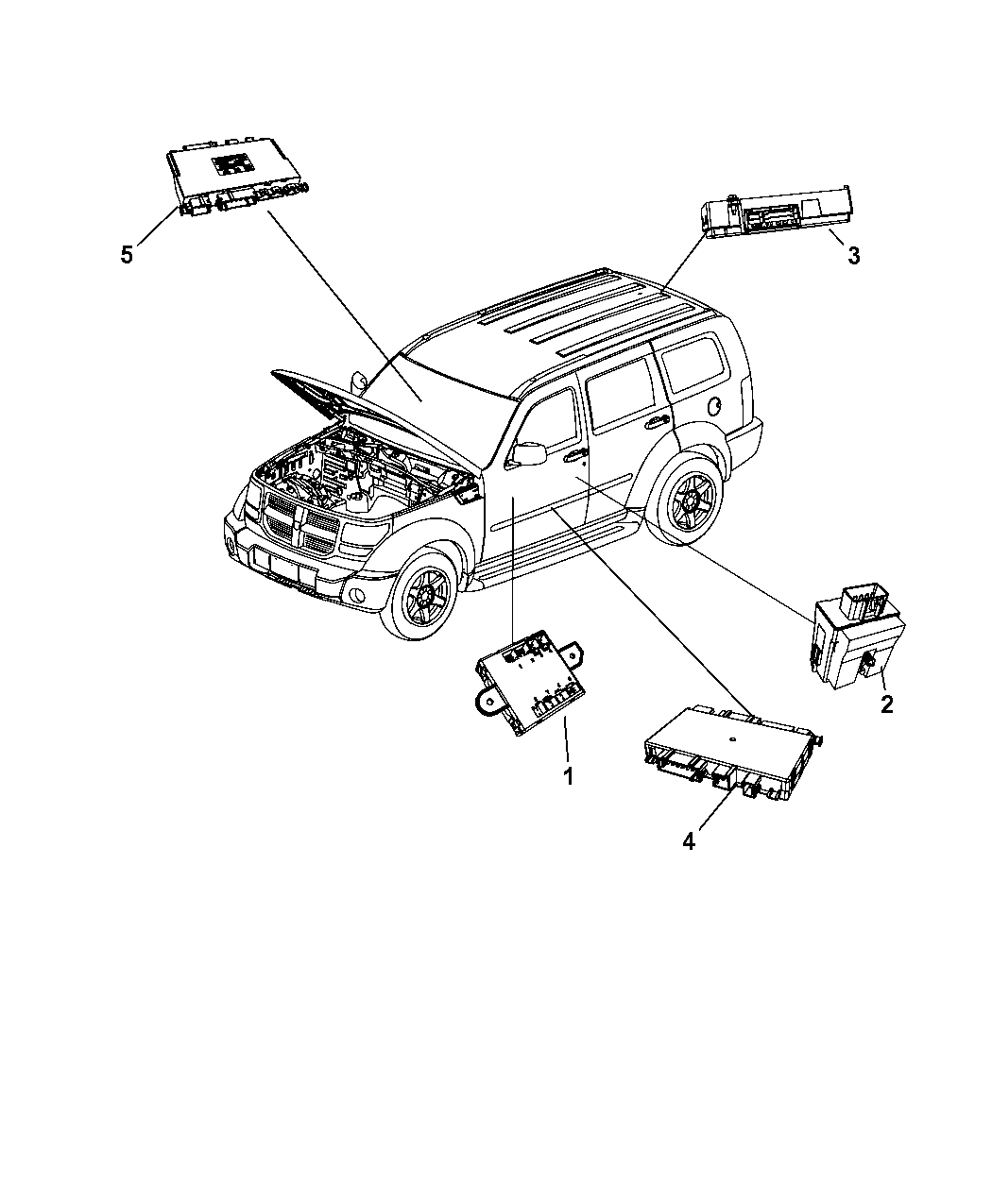 5

3

2

1

4