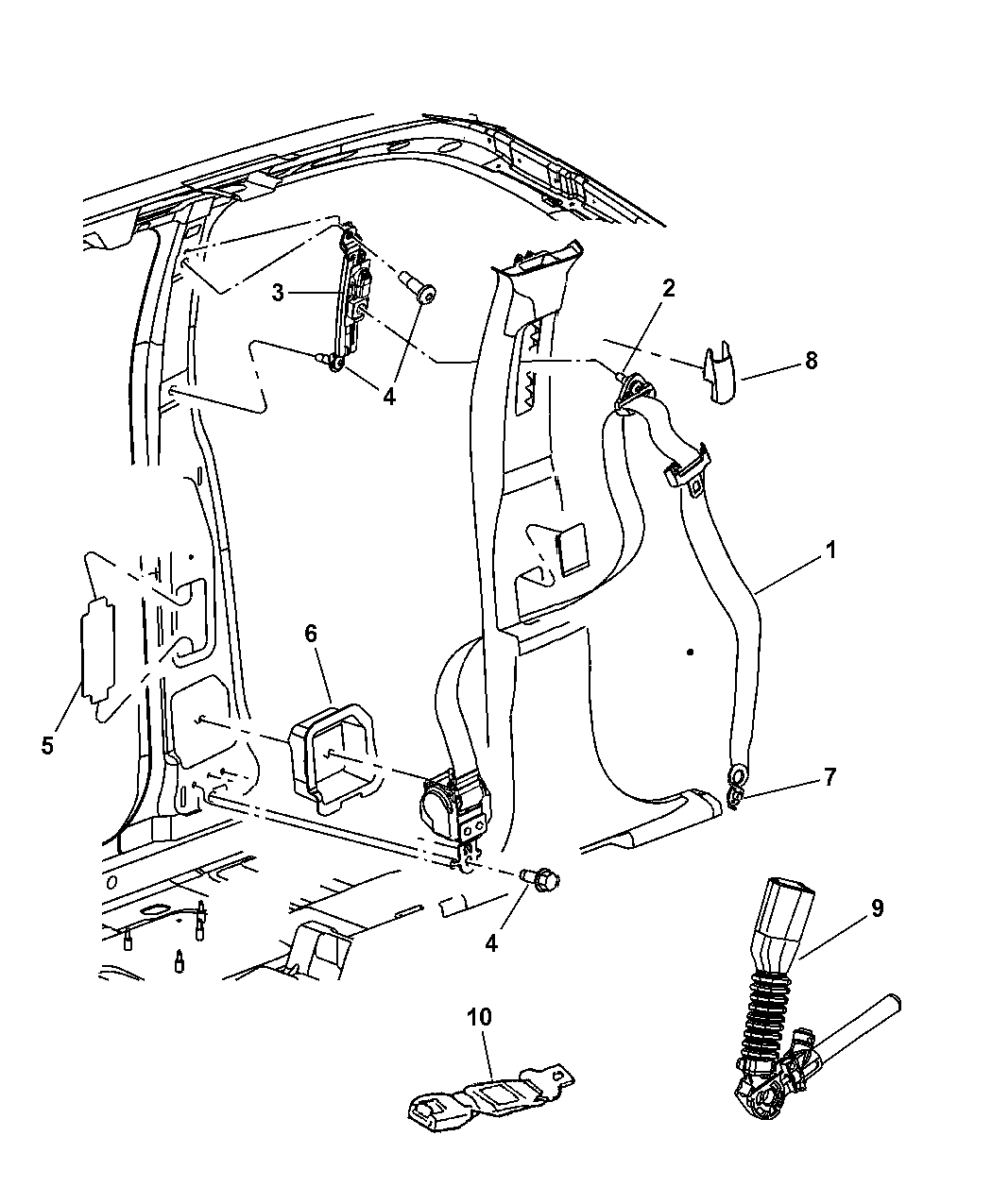 3
4
2
8
1
6
5
7
4
9
10