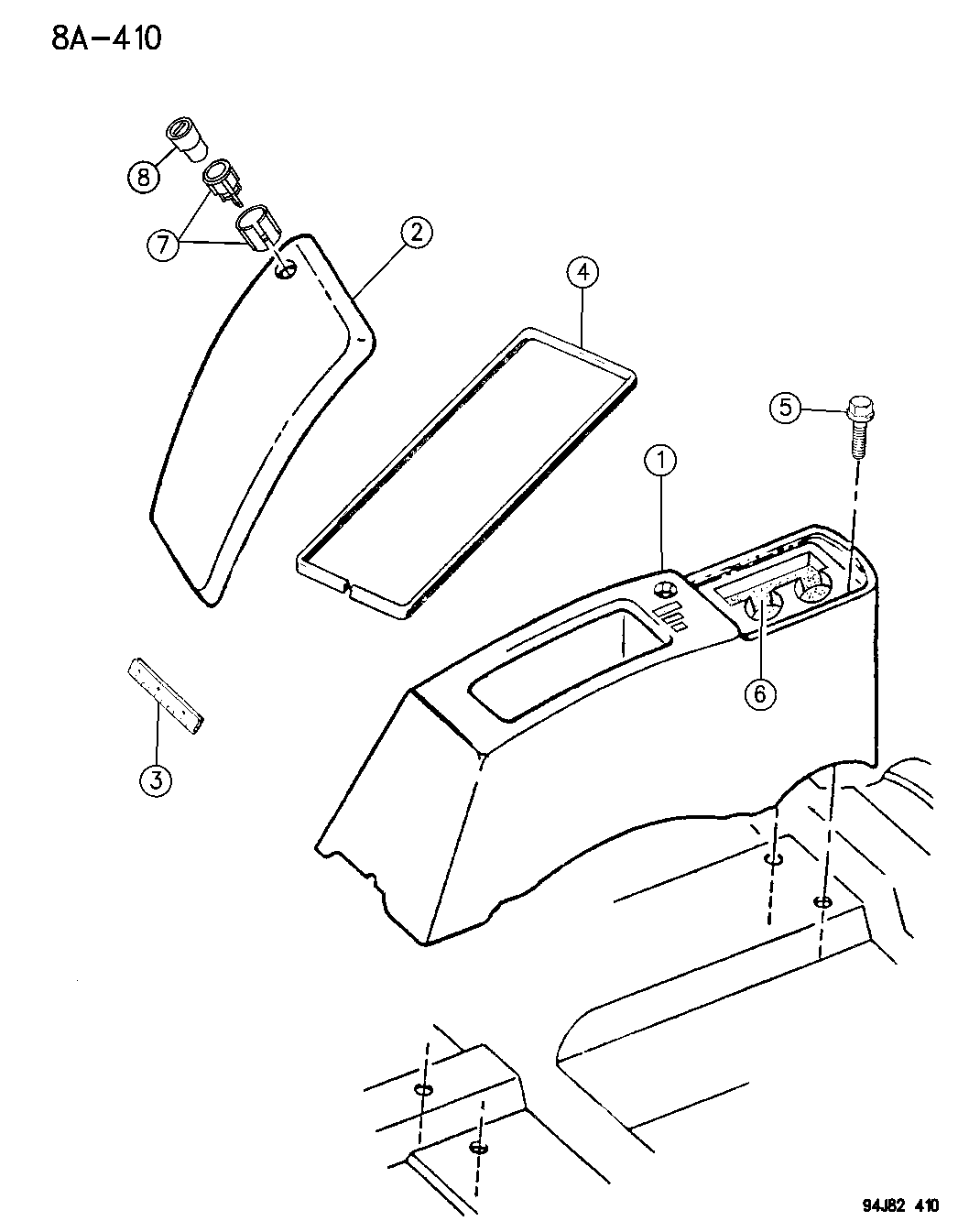 8A-410

8

7

2

4

5

1

6

3

94J82 410