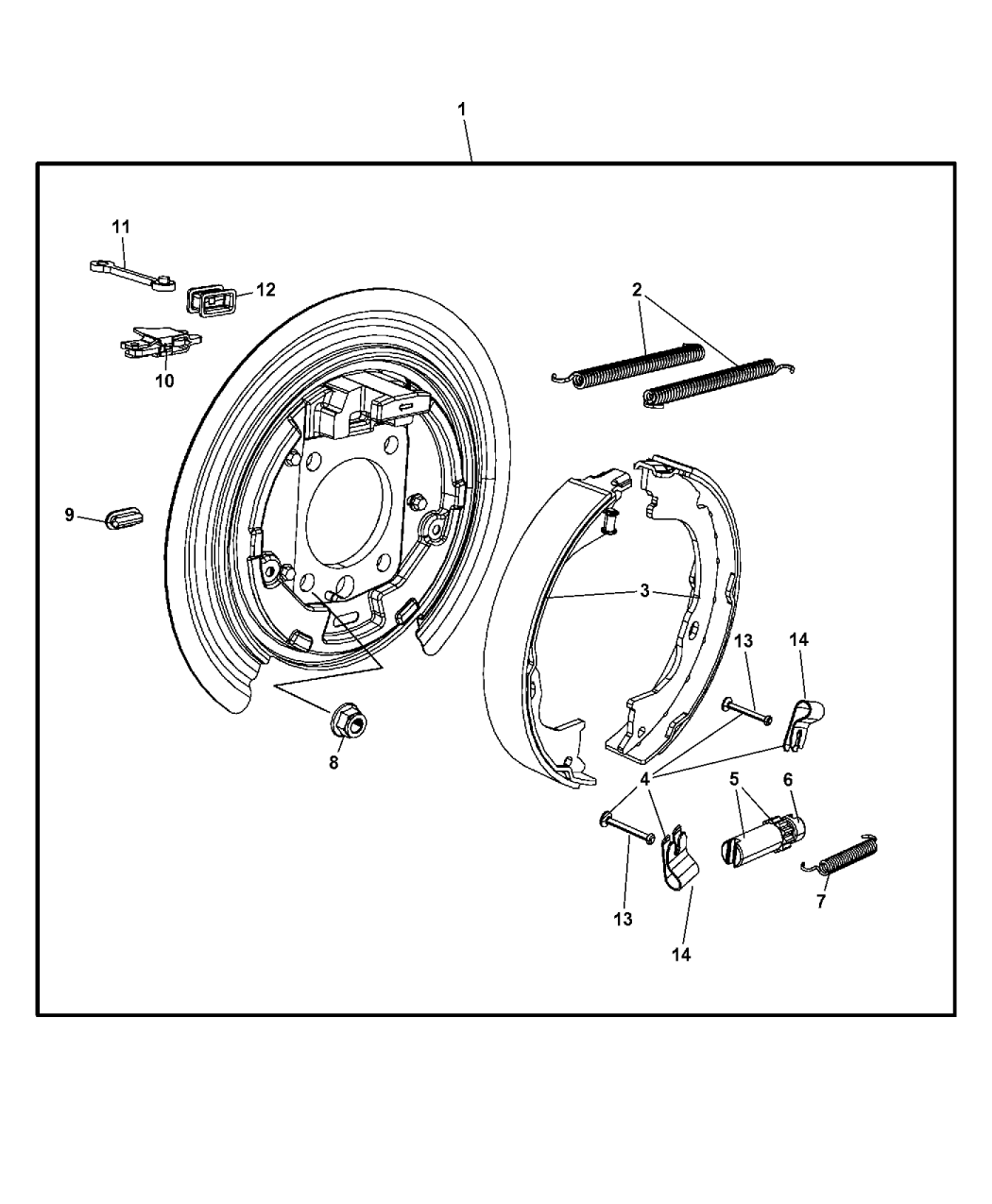 1

11

12

2

10

9

3

13

14

8

4

5

6

13

7

14