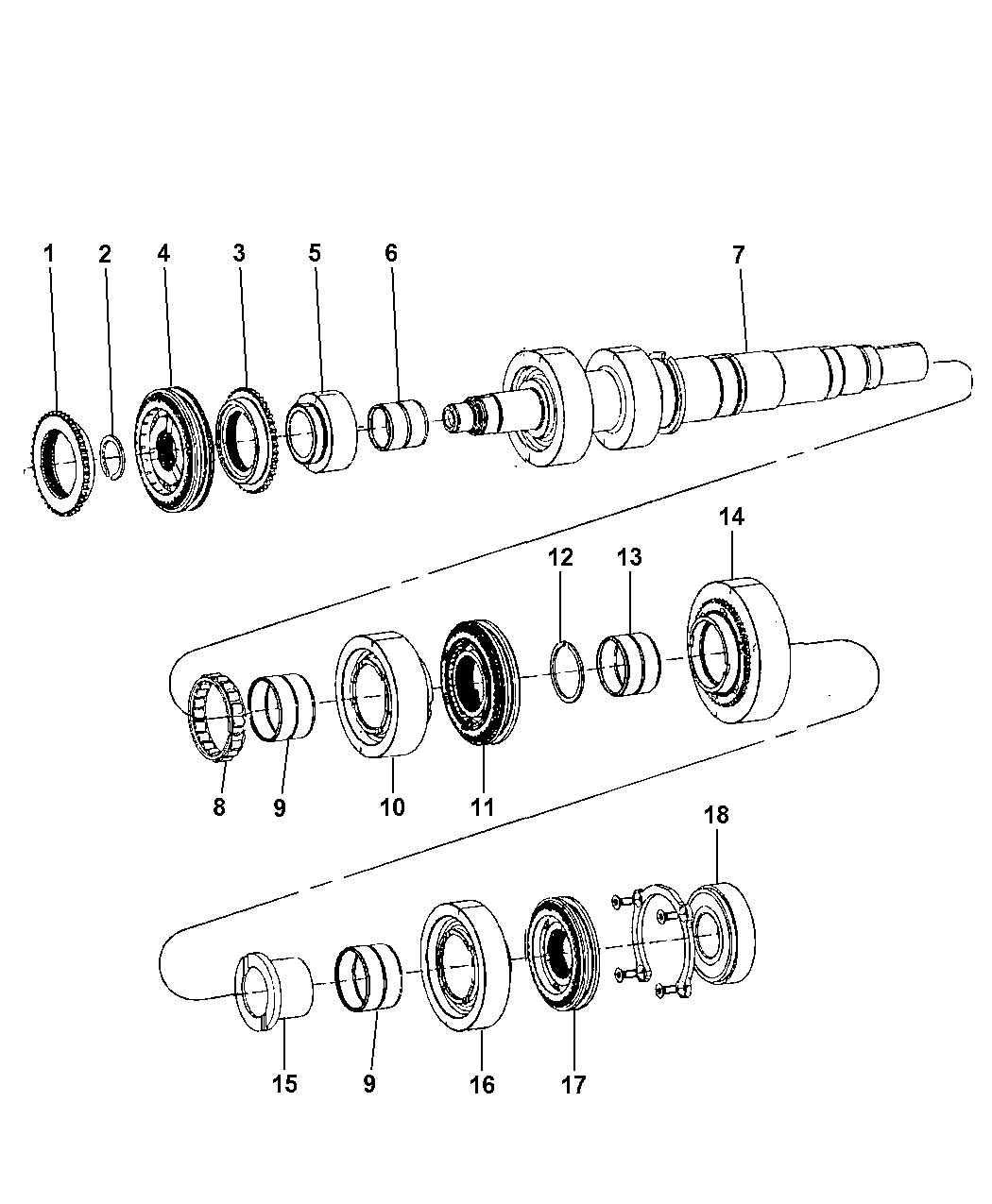 1 2 4 3 5 6 7

14
12 13

8 9 10 11

18

15 9 16 17