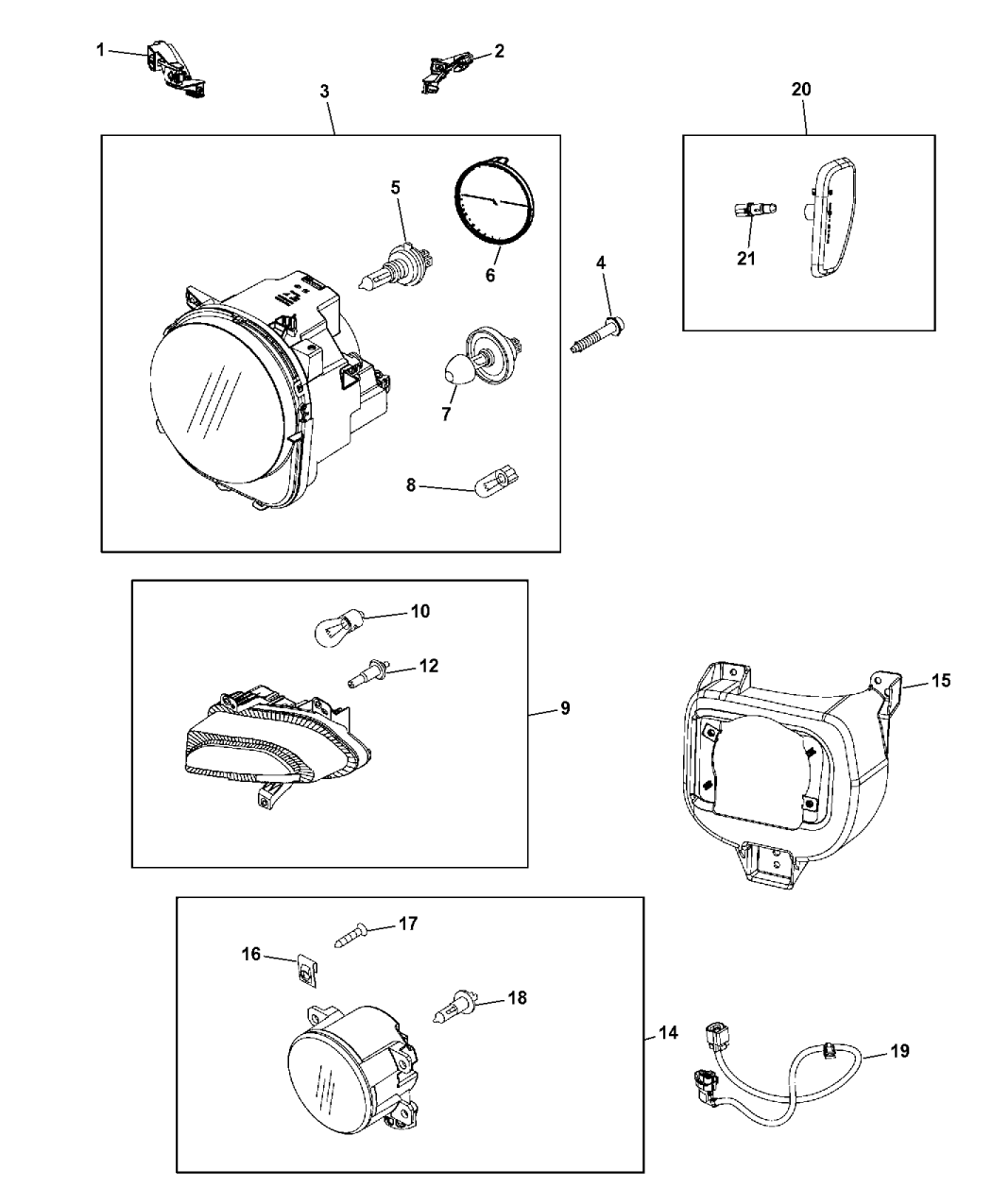 1
2
3
20
5
6
4
21
7
8
10
12
9
15
17
16
18
14
19