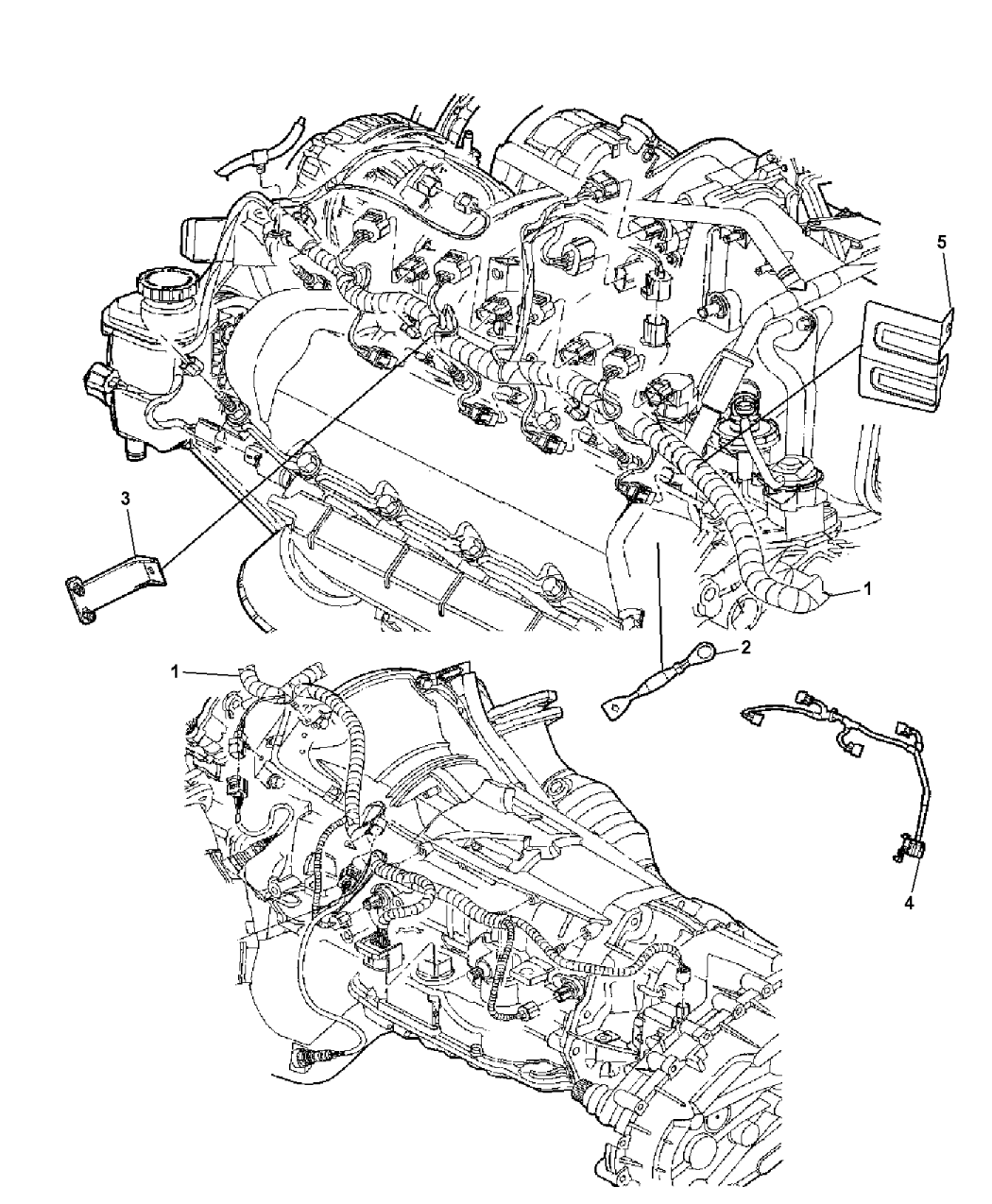 5
3
1
1
2
4