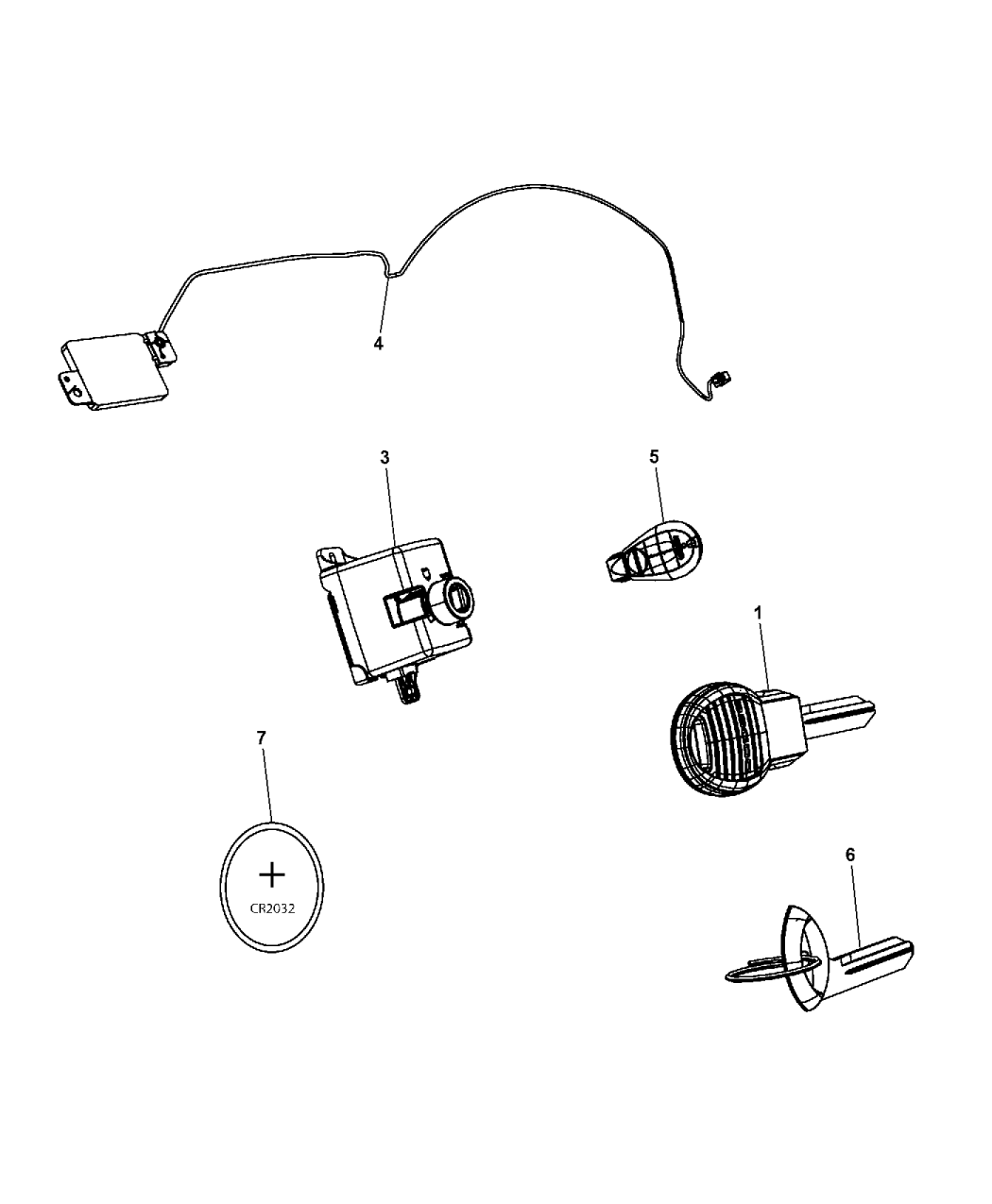 4

3

5

1

7

+
CR2032

6