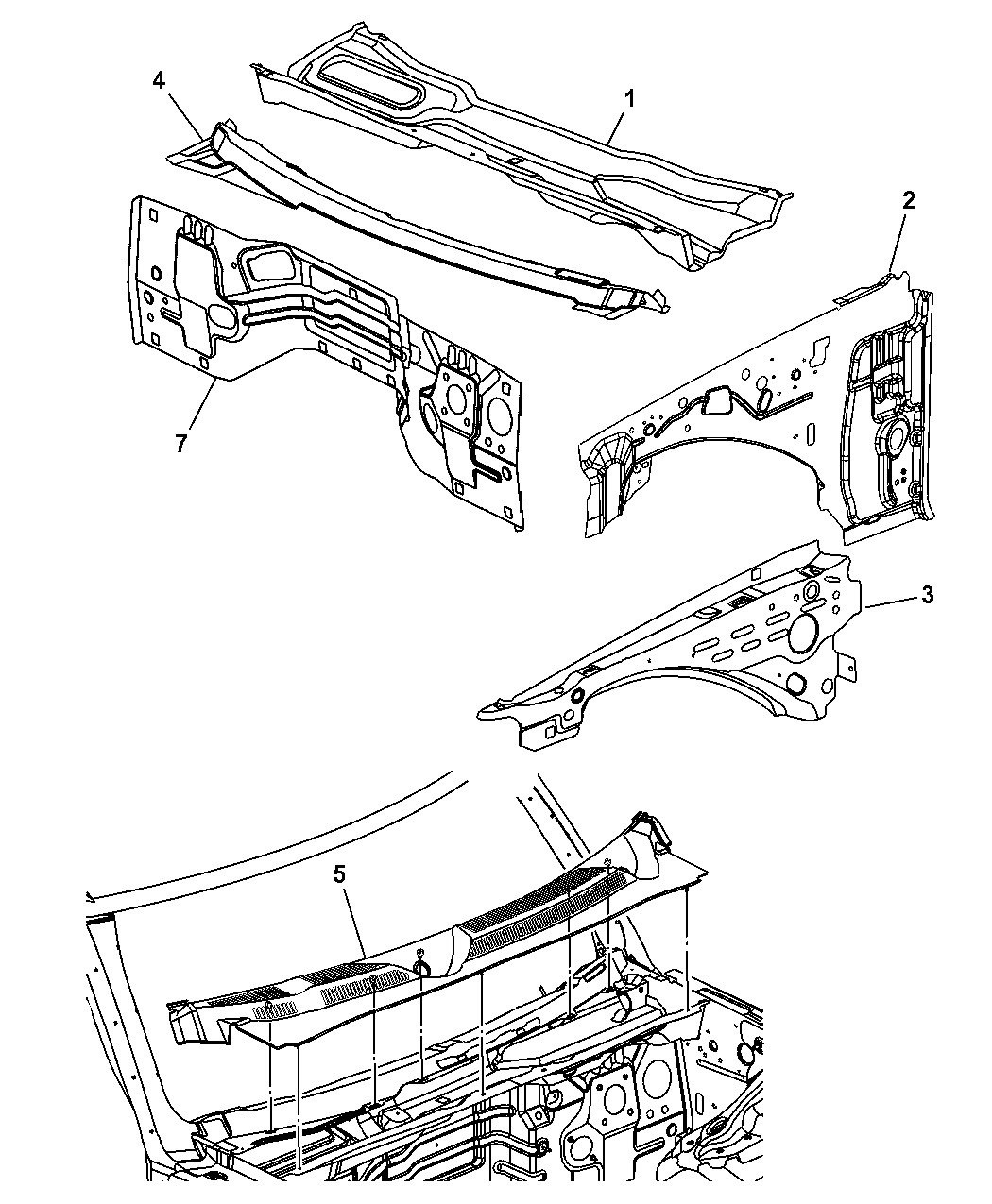 4
1
2
7
3
5