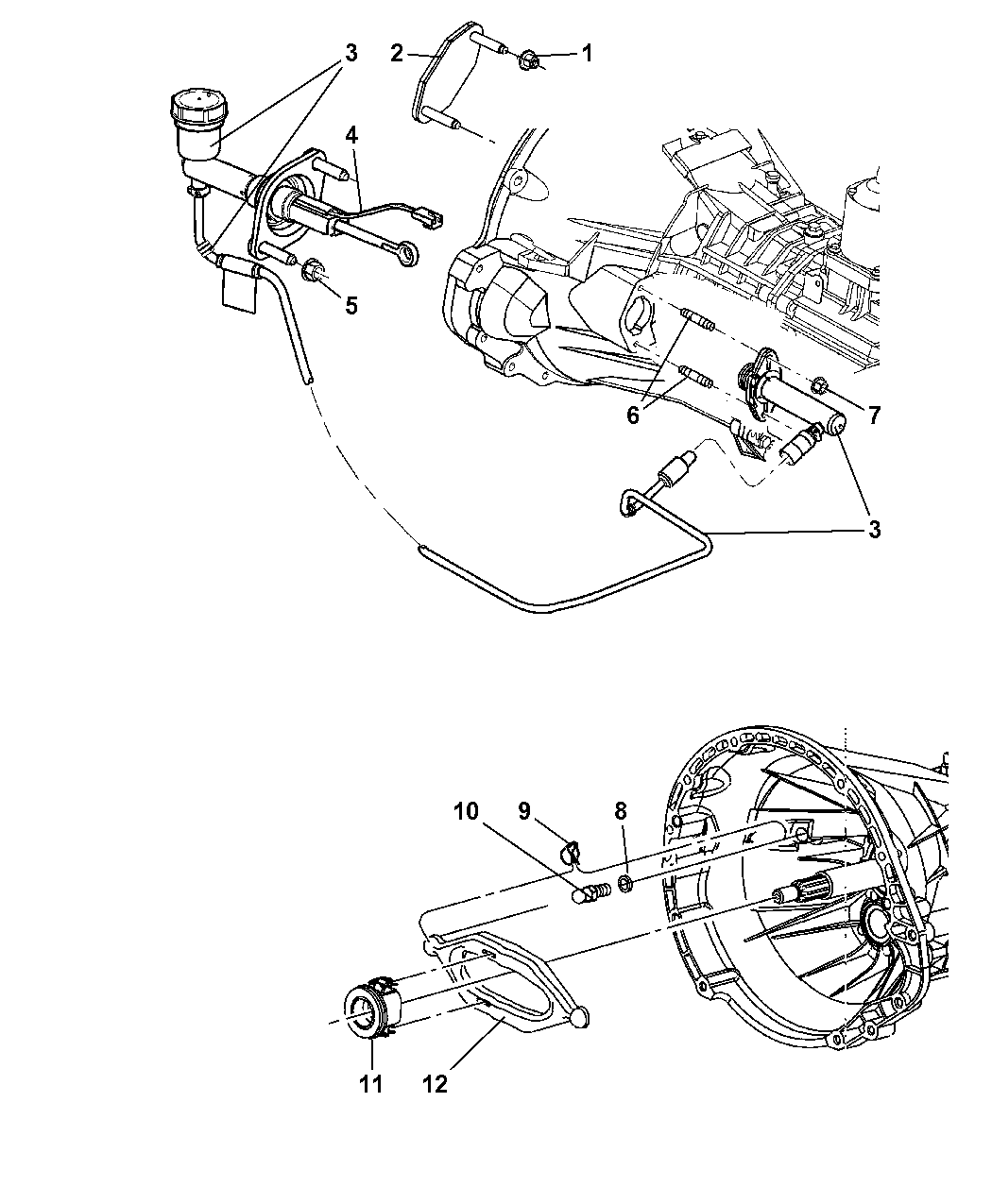 3
2
1
4
5
6
7
3
10
9
8
11
12