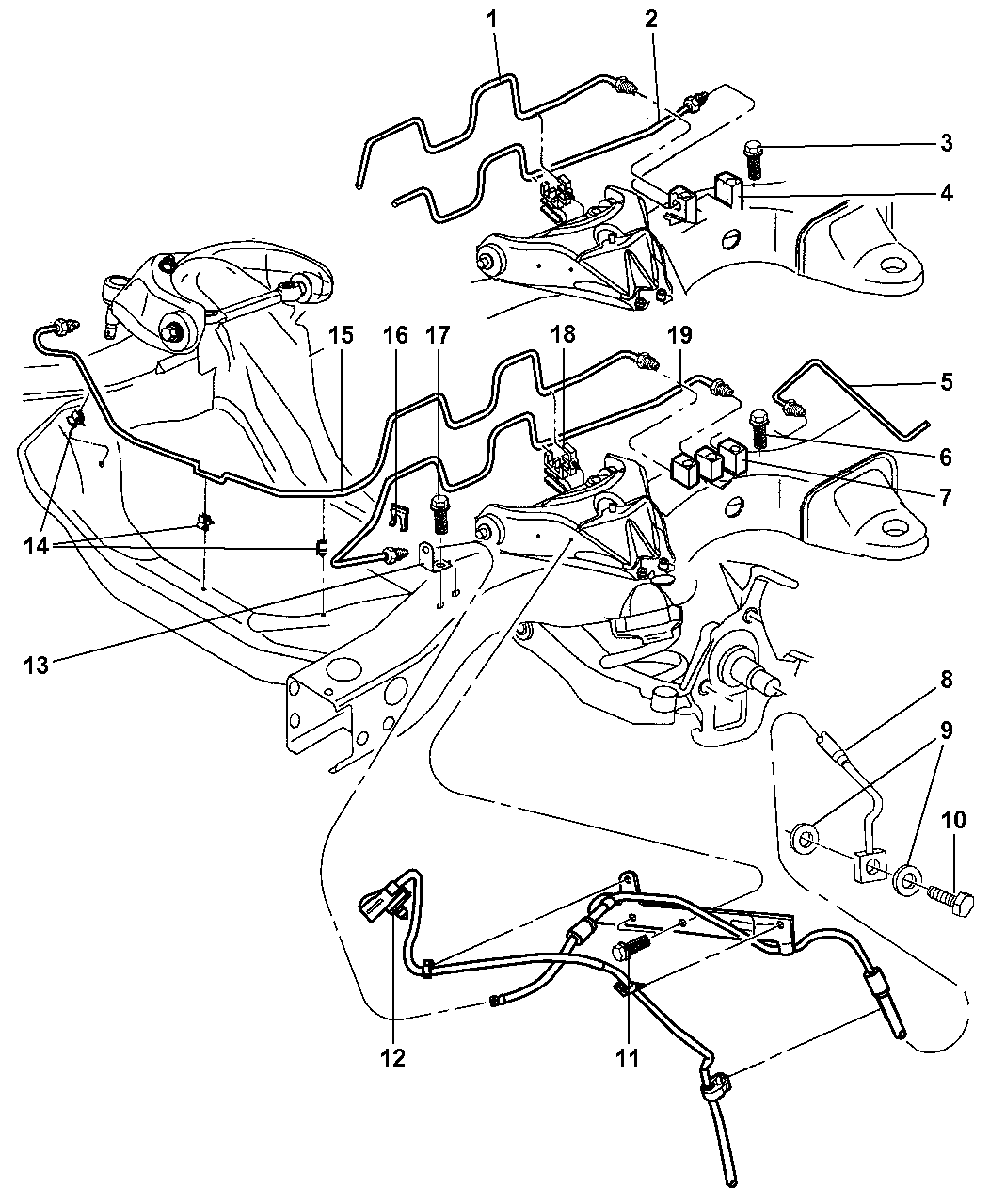 1
2
3
4
15
16
17
18
19
5
6
7
14
13
8
9
10
12
11