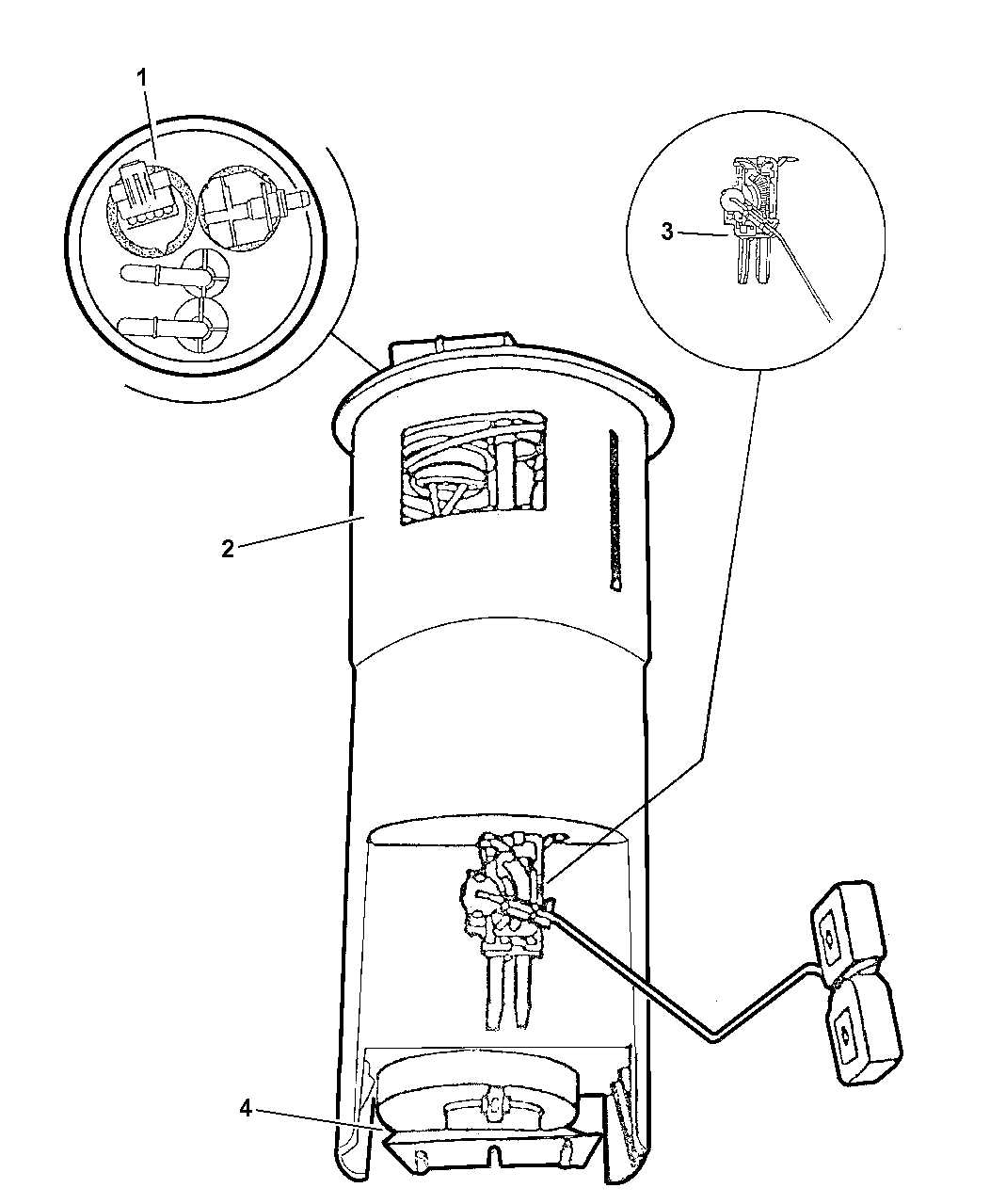 1
3
2
4