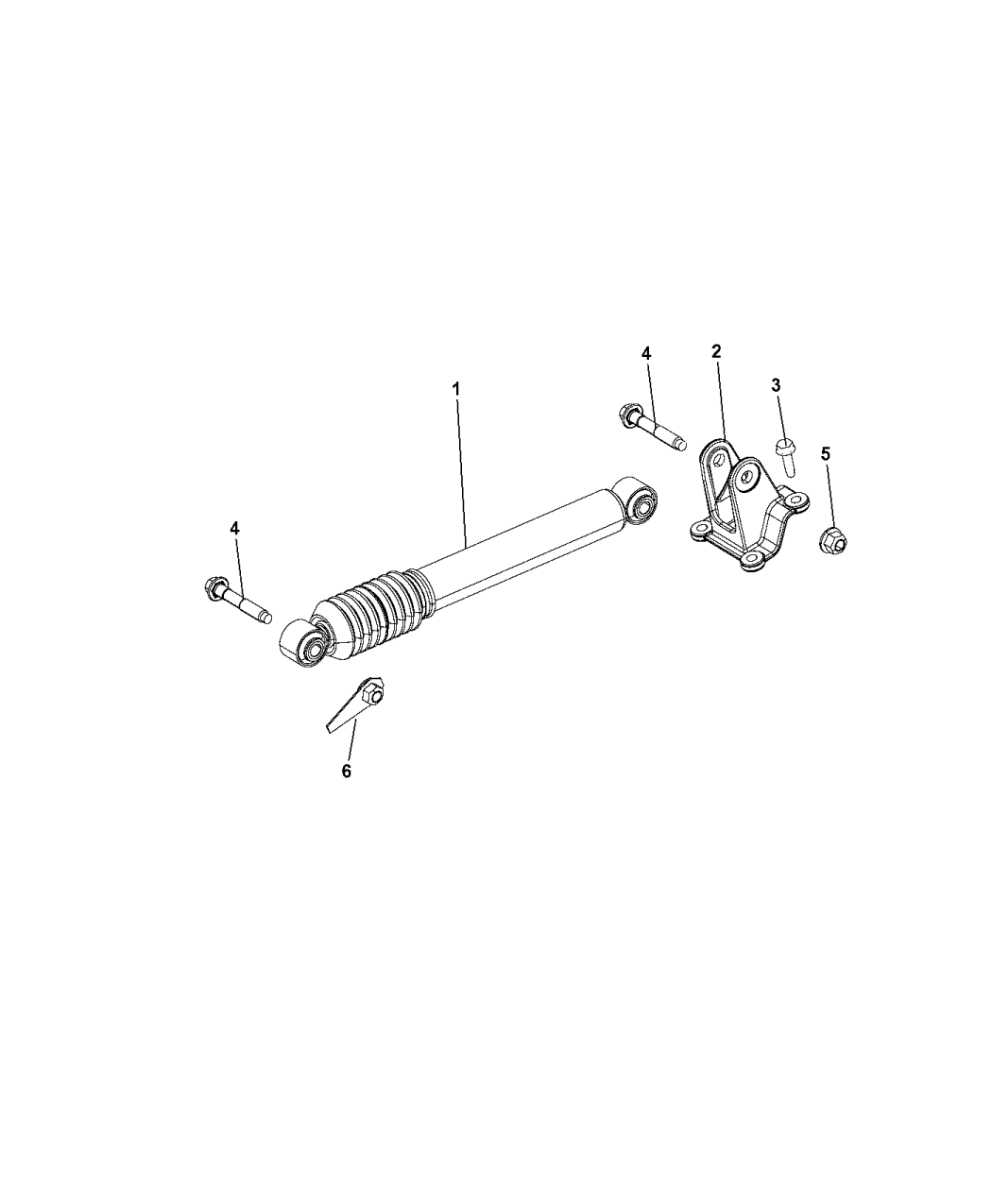 4
2
3
1
5
4
6