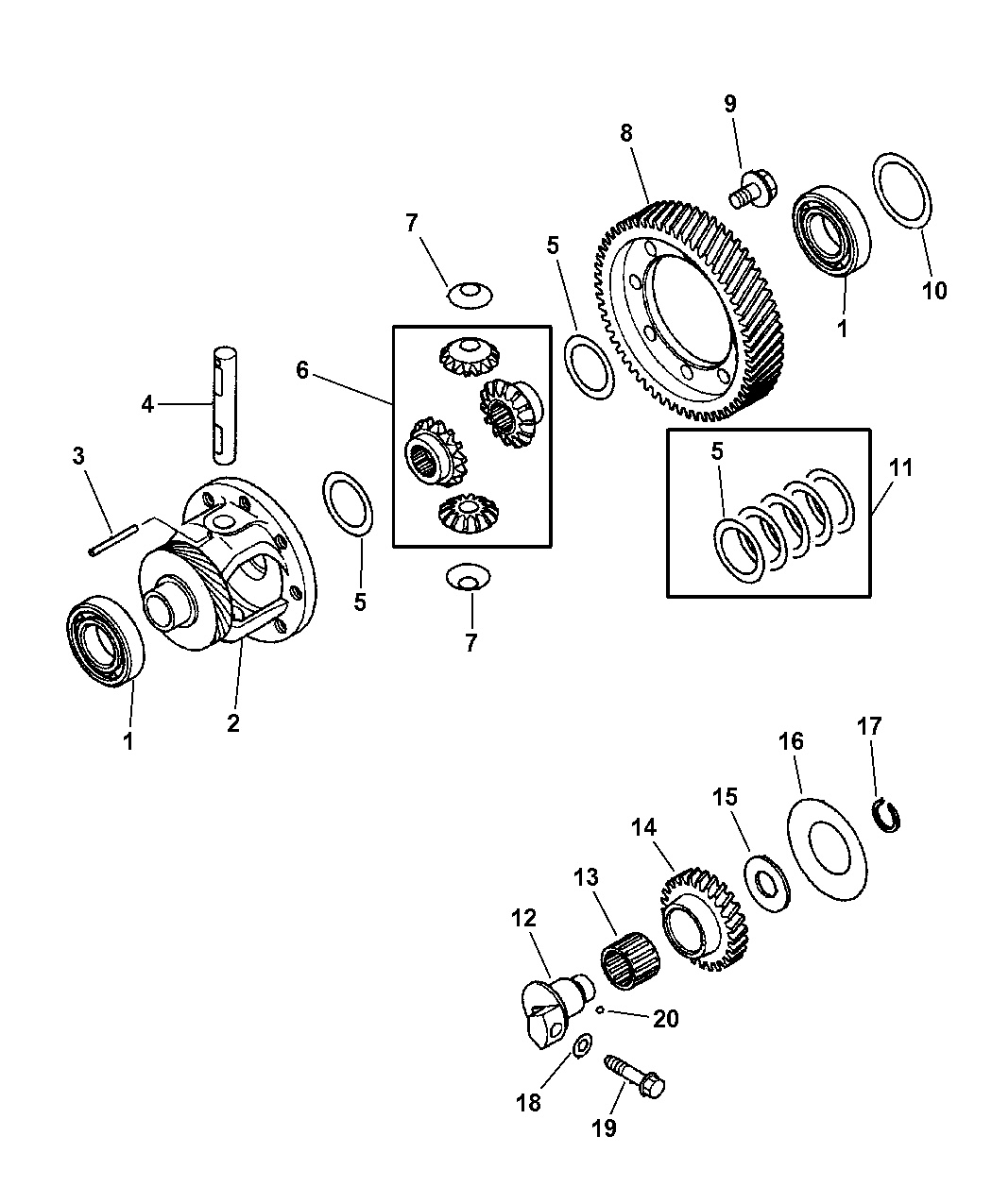 9
8
7
5
10
1
6
4
3
5
11
5
7
1
2
17
16
15
14
13
12
20
18
19