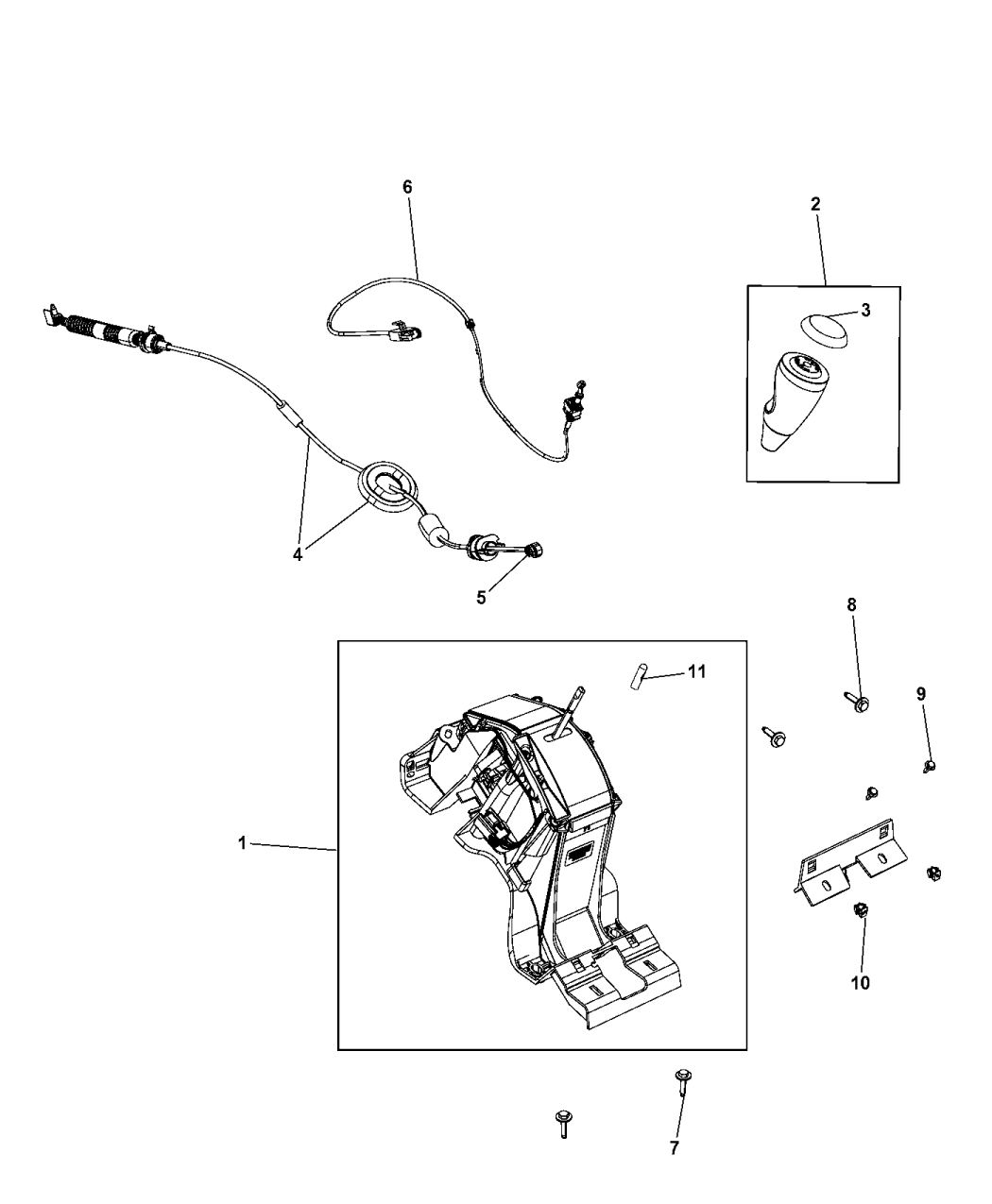 6
2
3
4
5
8
11
9
1
10
7