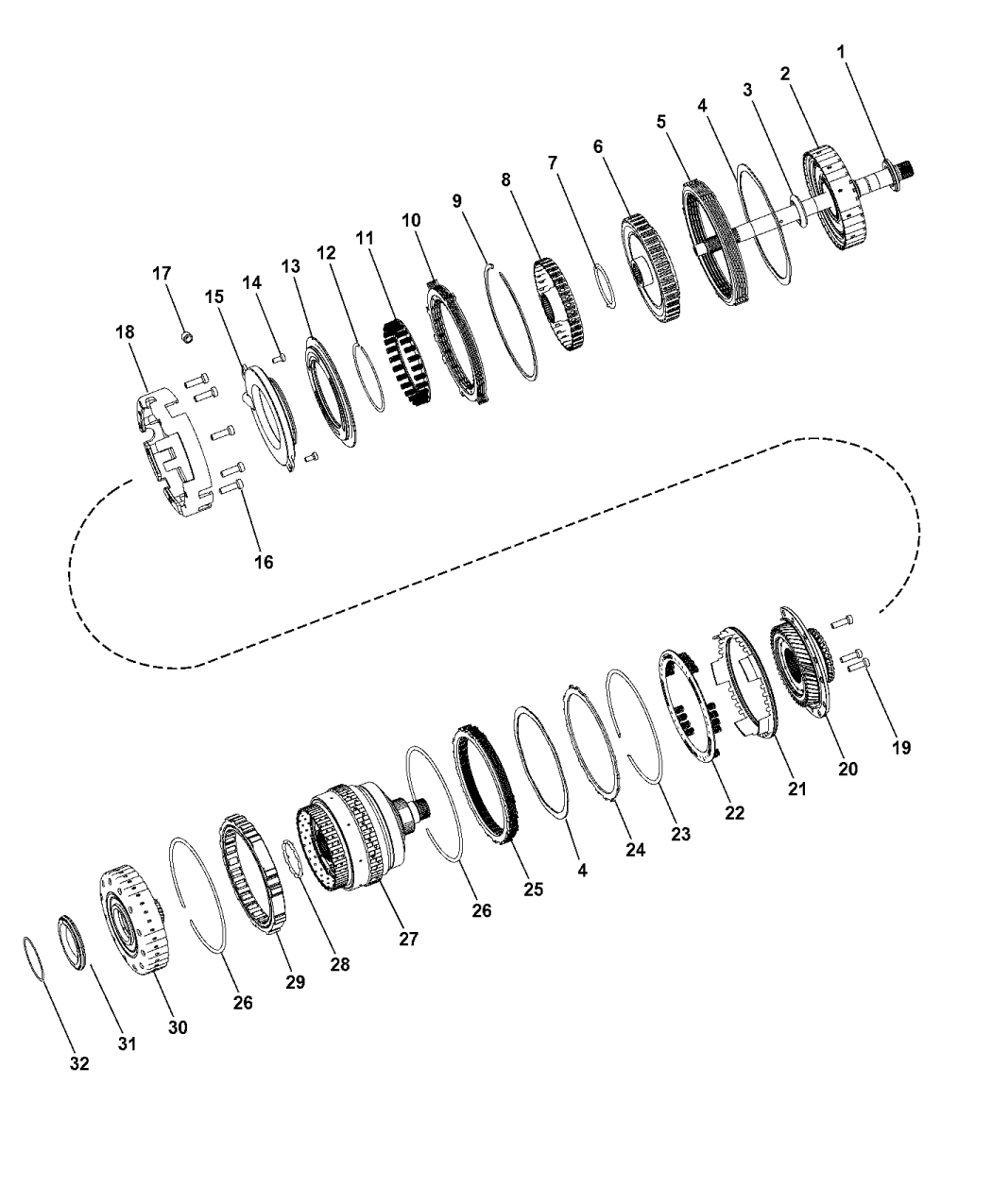 1
2
3
4
5
6
7
8
9
10
11
12
13
14
15
17
18
16
19
20
21
22
23
24
4
25
26
27
28
29
26
30
31
32