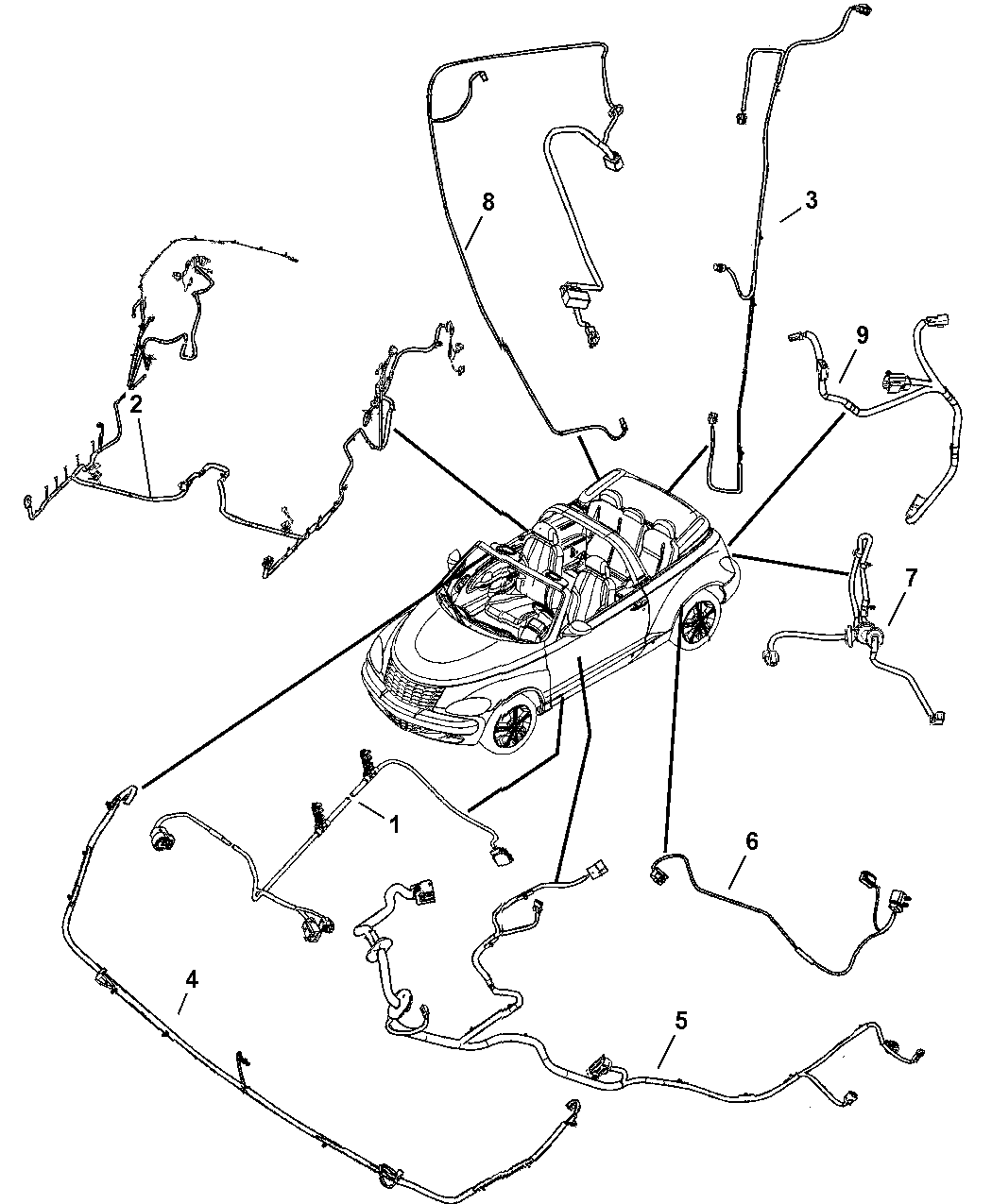 8
3
2
9
7
1
6
4
5