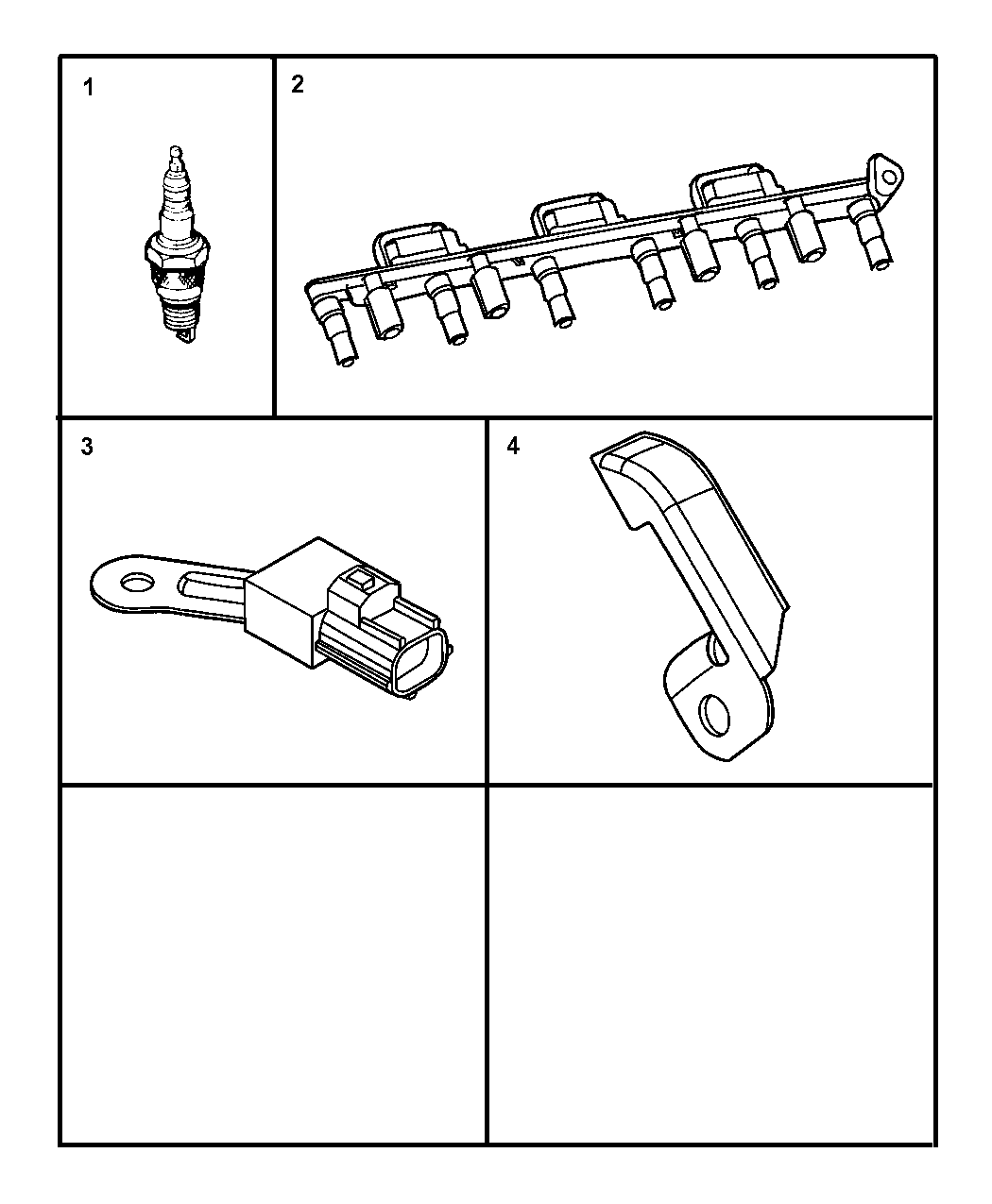 1

2

3

4