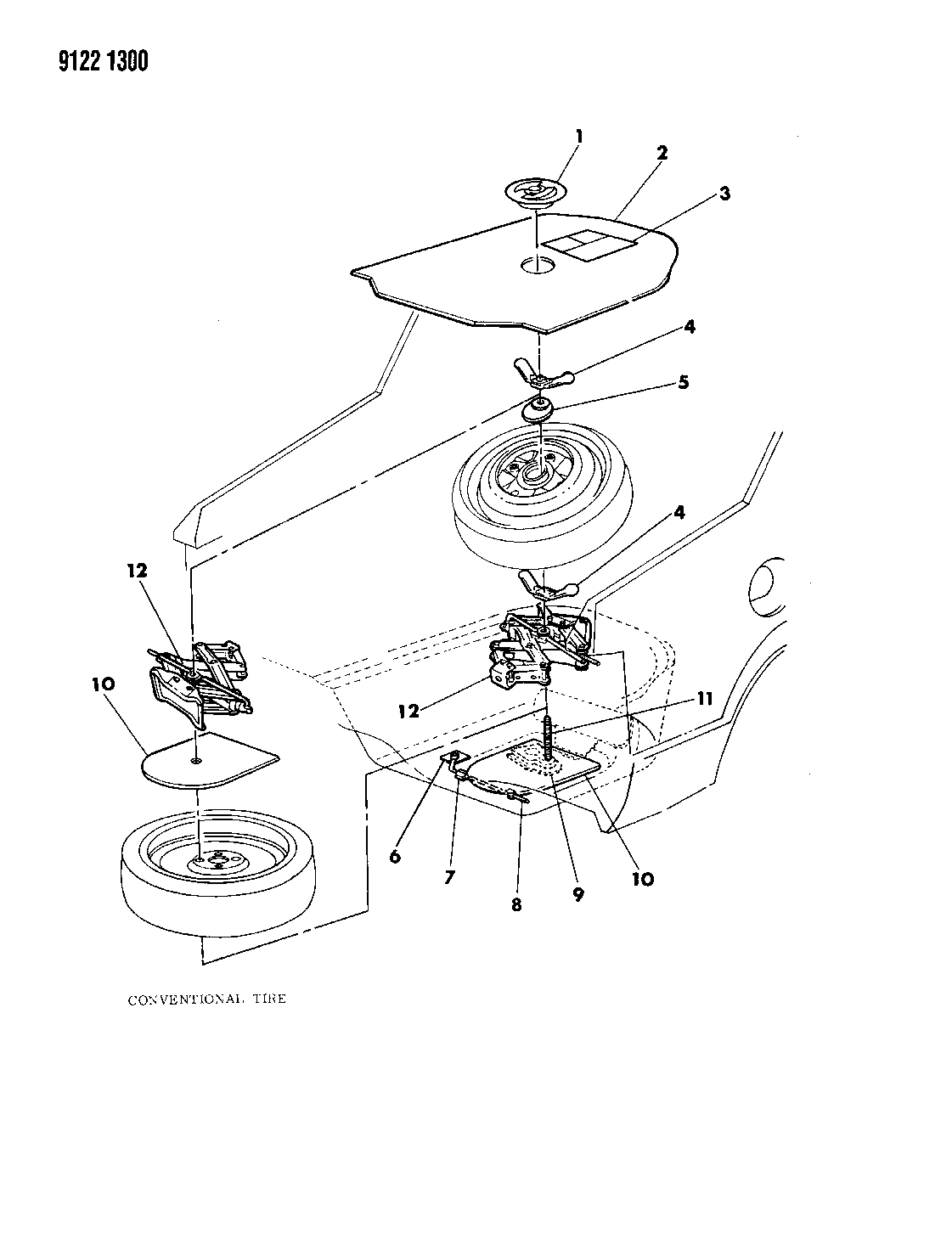 9122 1300

1
2
3
4
5
4
12
10
12
11
6
7
8
9
10

CONVENTIONAL TIRE