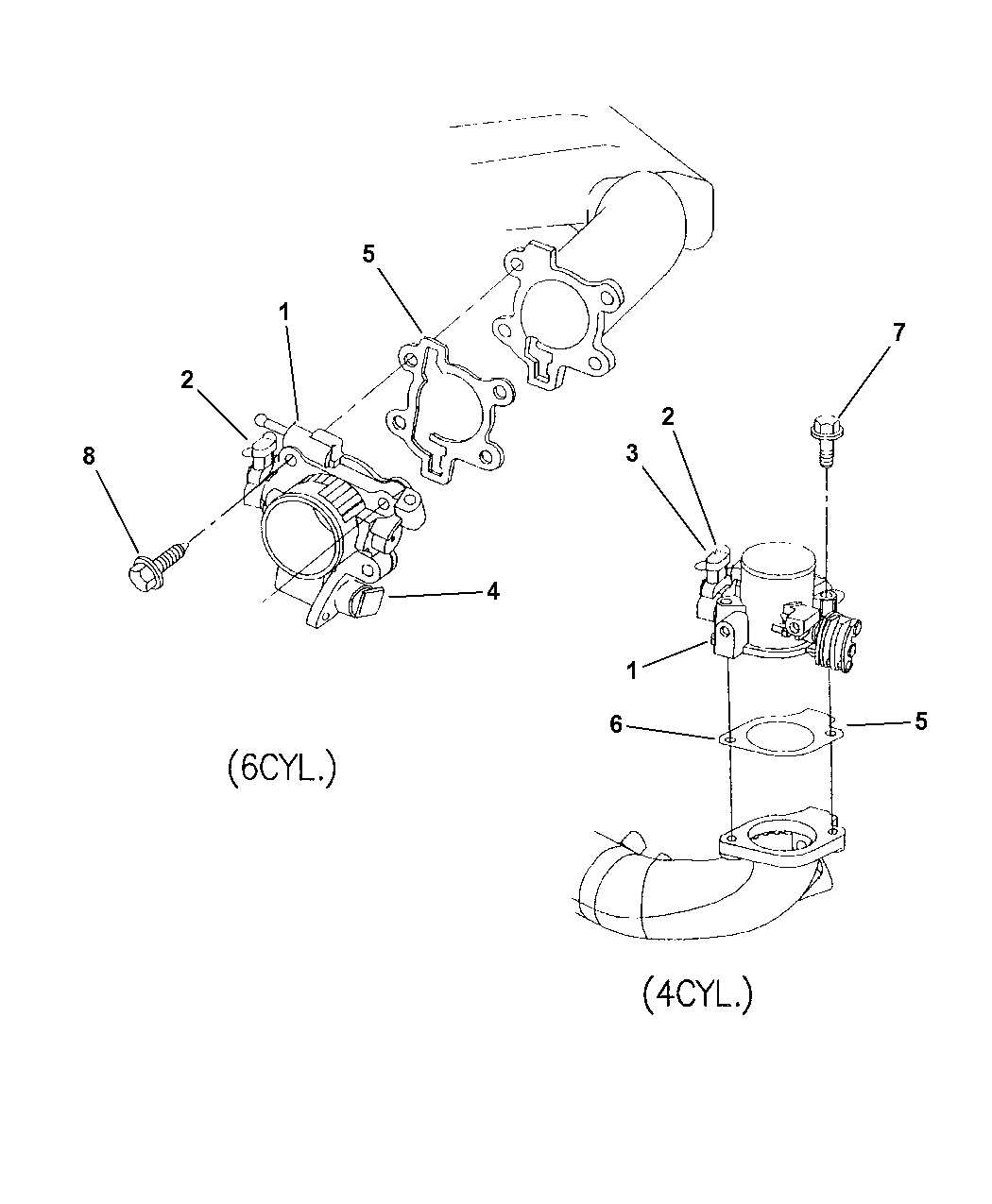 5
1
2
8
4
(6CYL.)
7
2
3
1
6
5
(4CYL.)