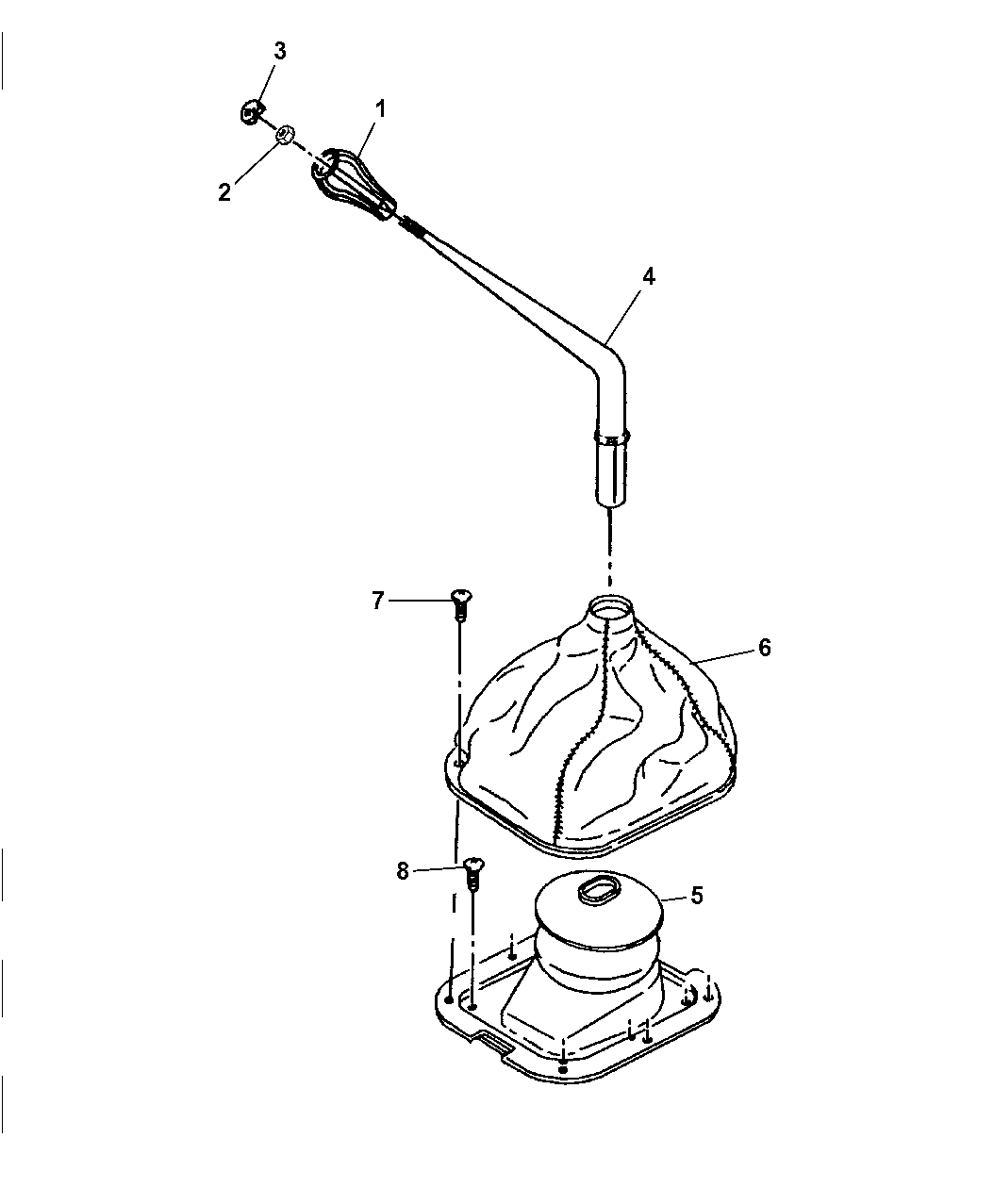 3
1
2
4
7
6
8
5