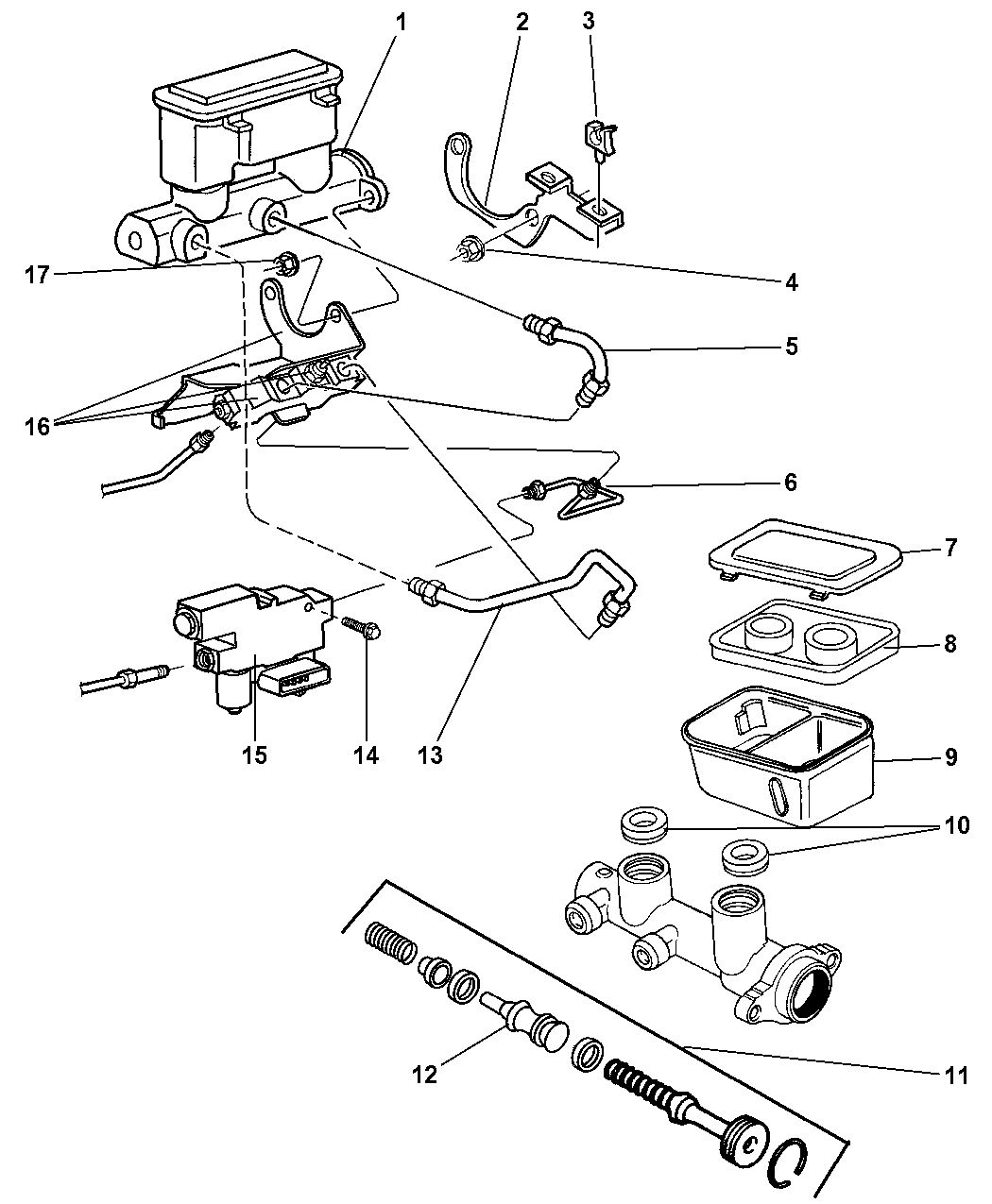 1
2
3
17
4
5
16
6
7
8
15
14
13
9
10
12
11