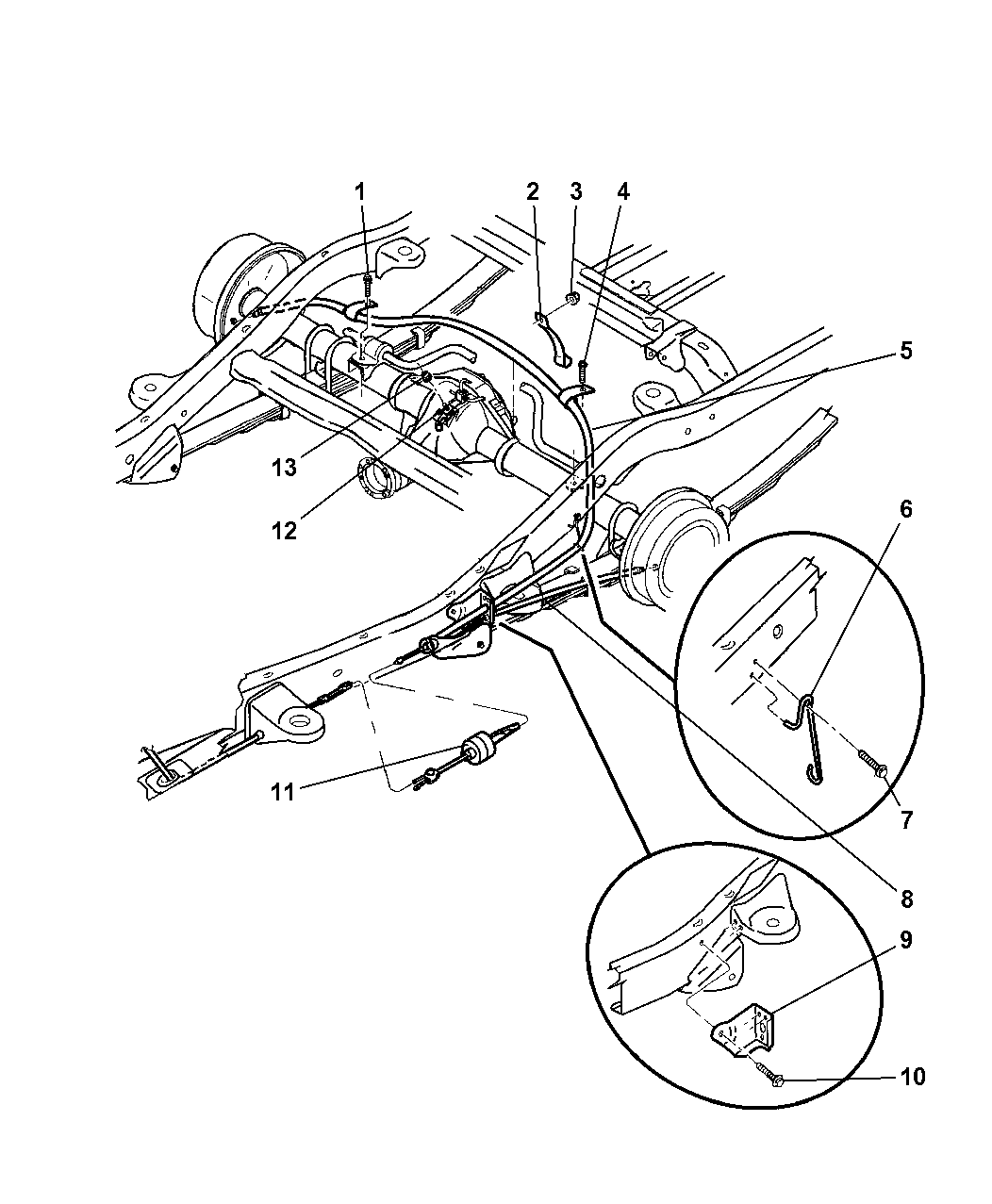 1
2
3
4
5
13
12
6
7
11
8
9
10