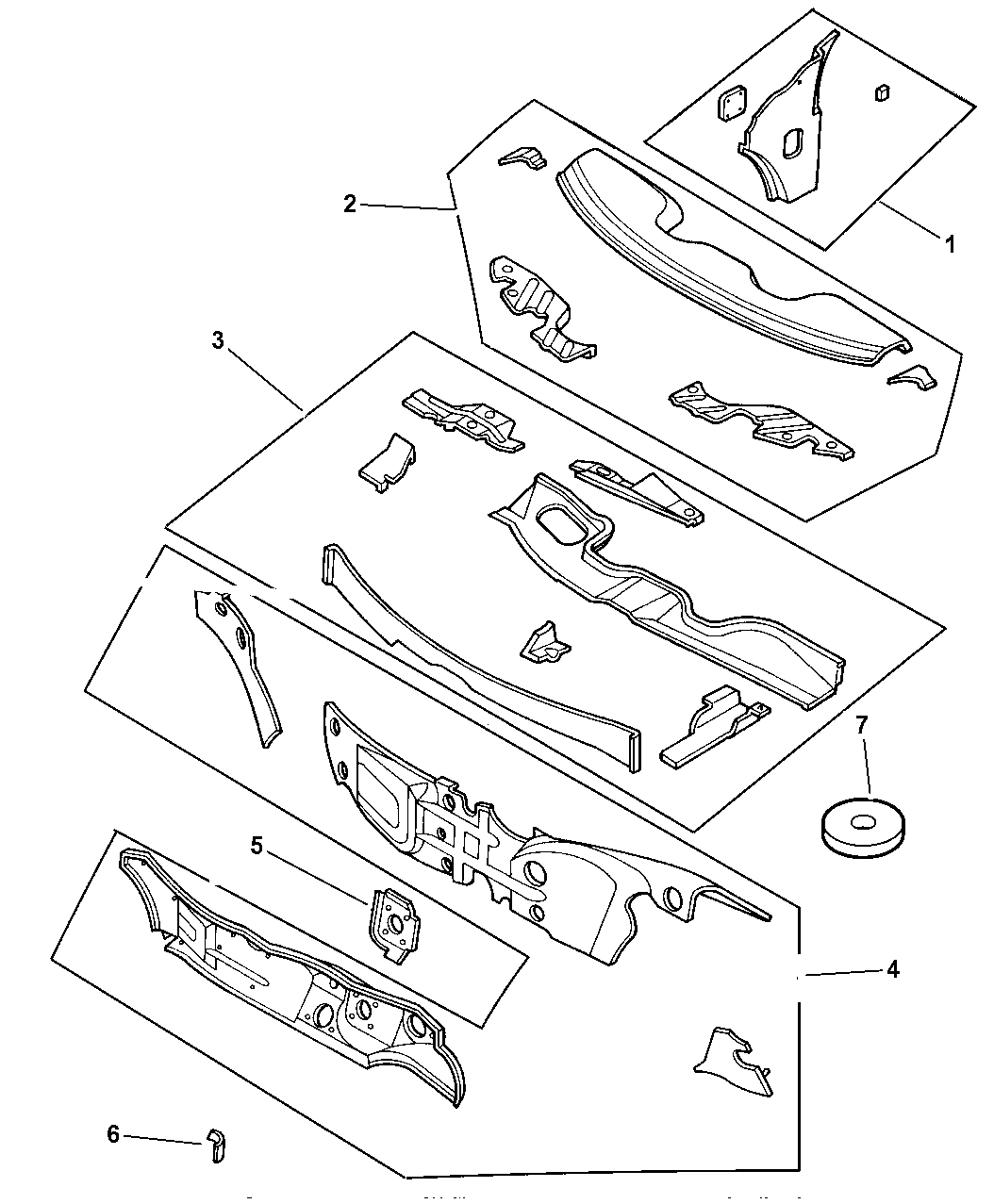 1
2
3
7
5
4
6