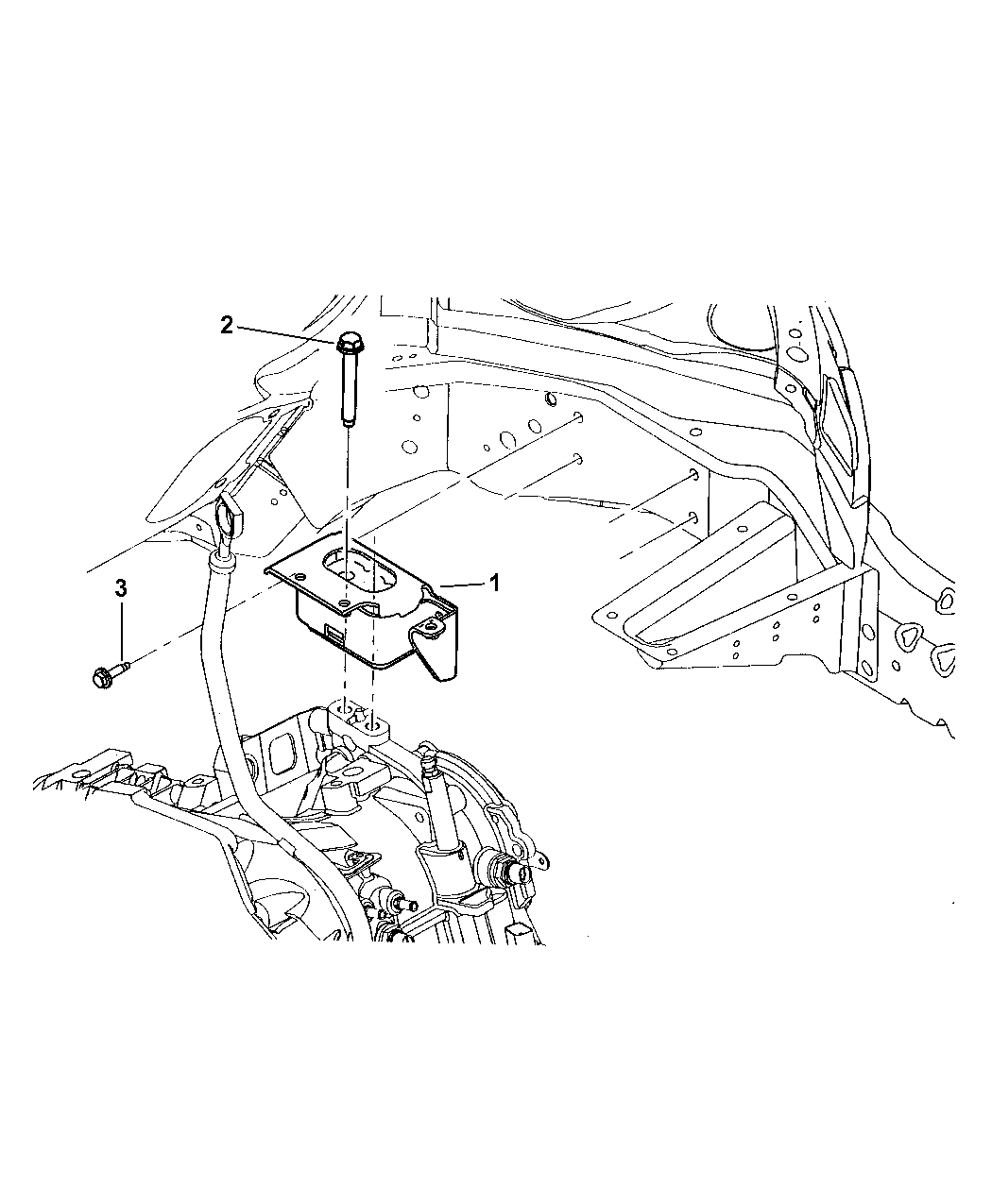 2

3

1