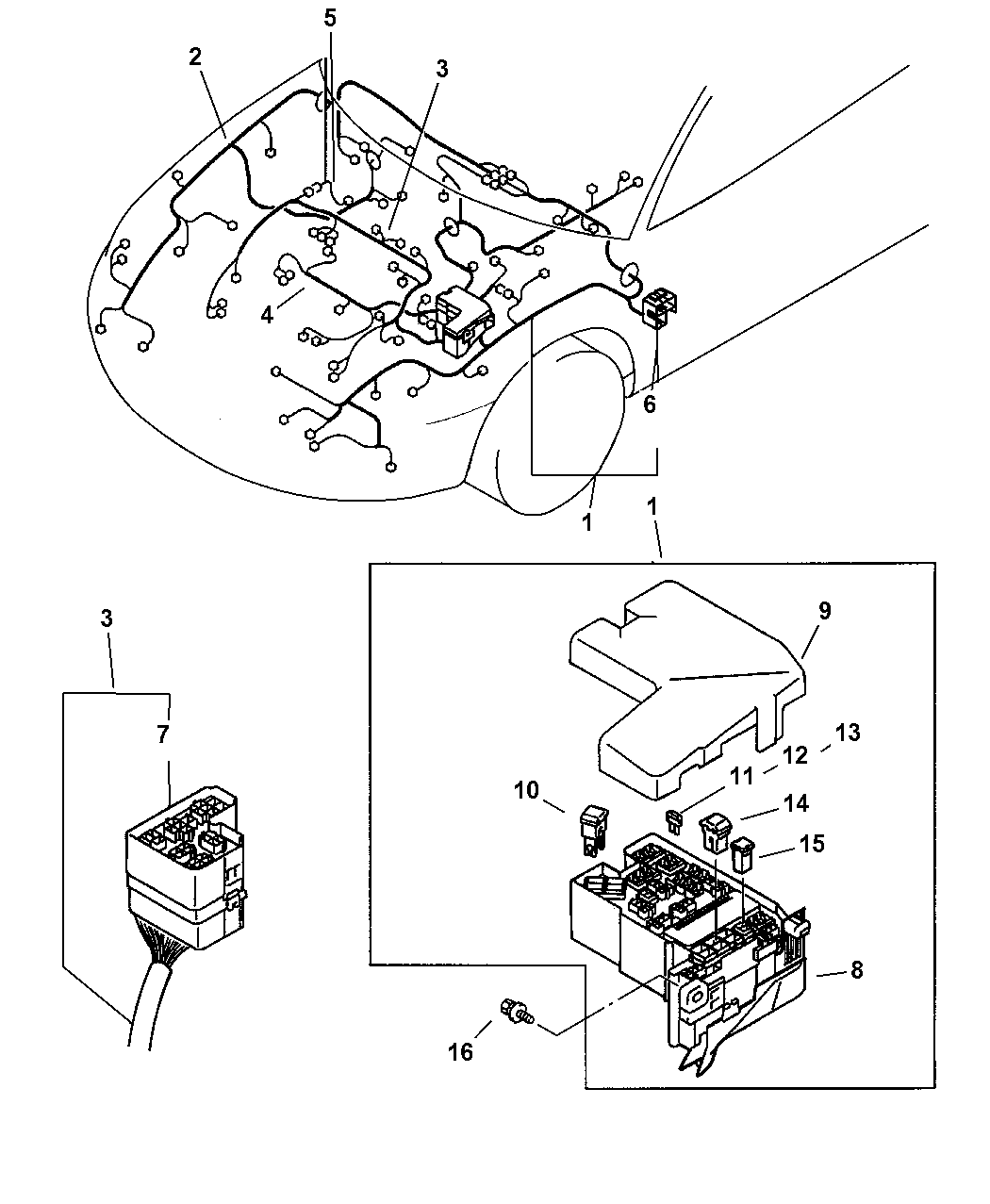 5
2
3
4
6
1
1
3
7
9
13
12
11
10
14
15
8
16