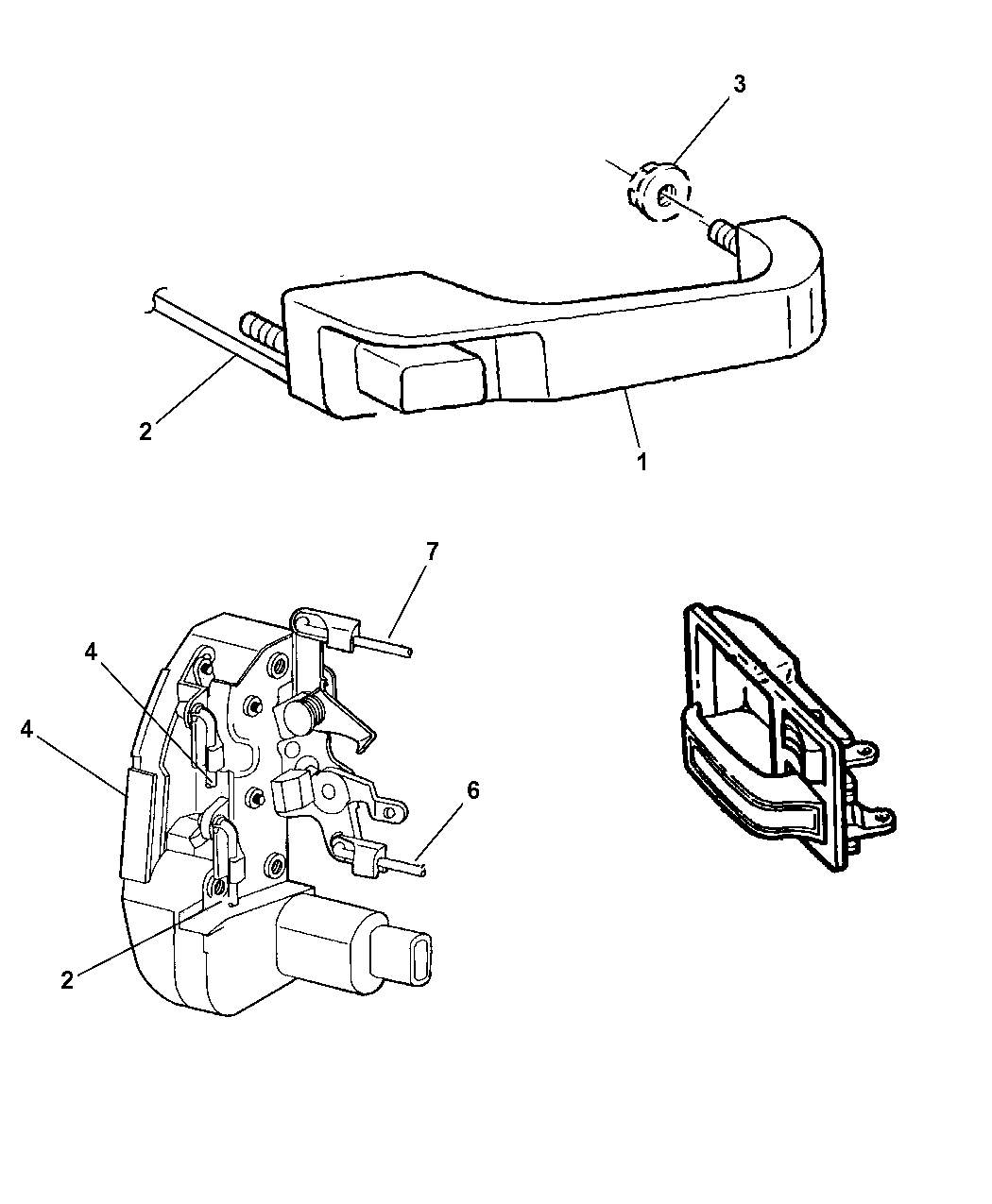 3
2
1
7
4
4
6
2