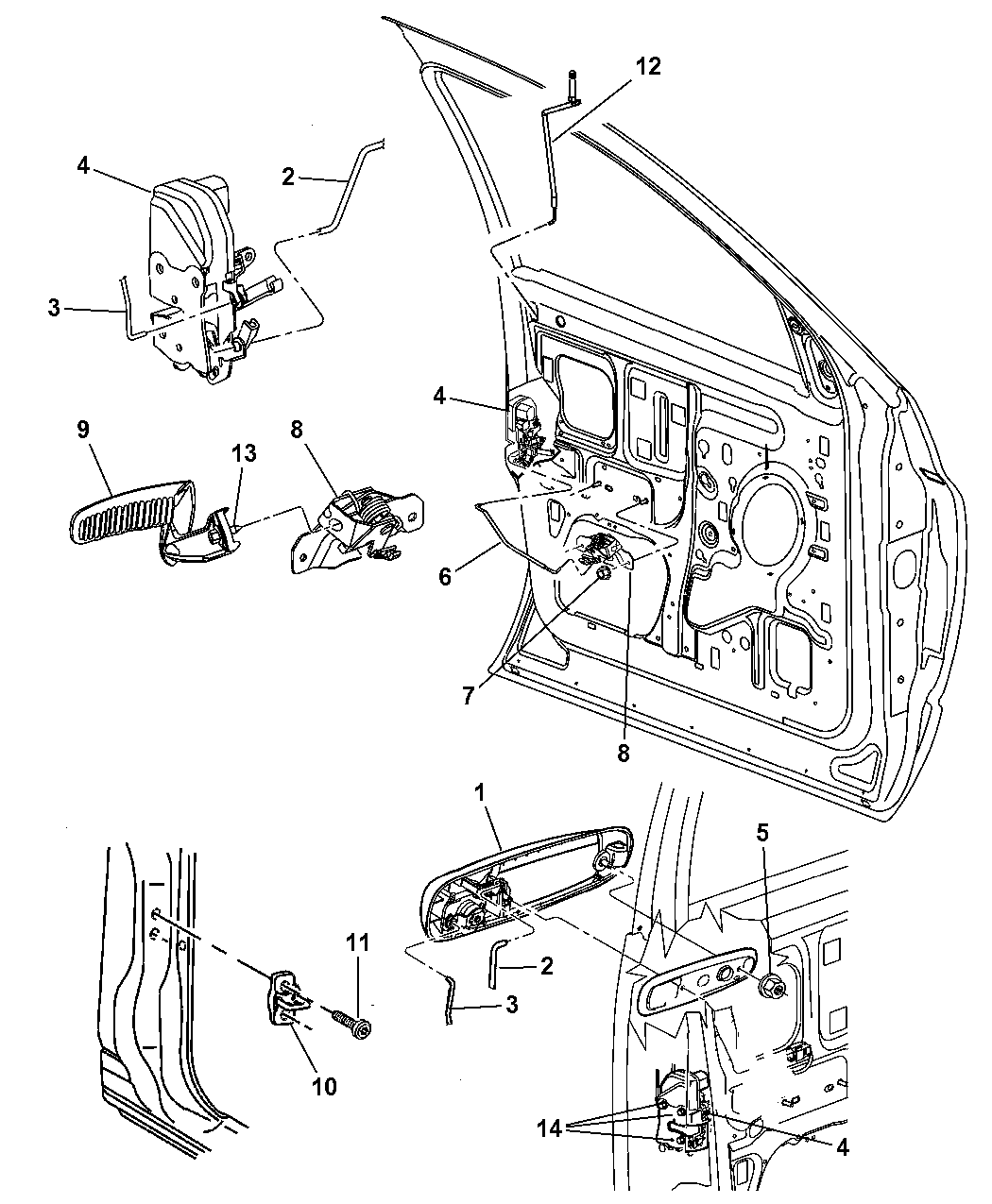 12
4
2
3
4
9
13
8
6
7
8
1
5
11
2
3
10
14
4