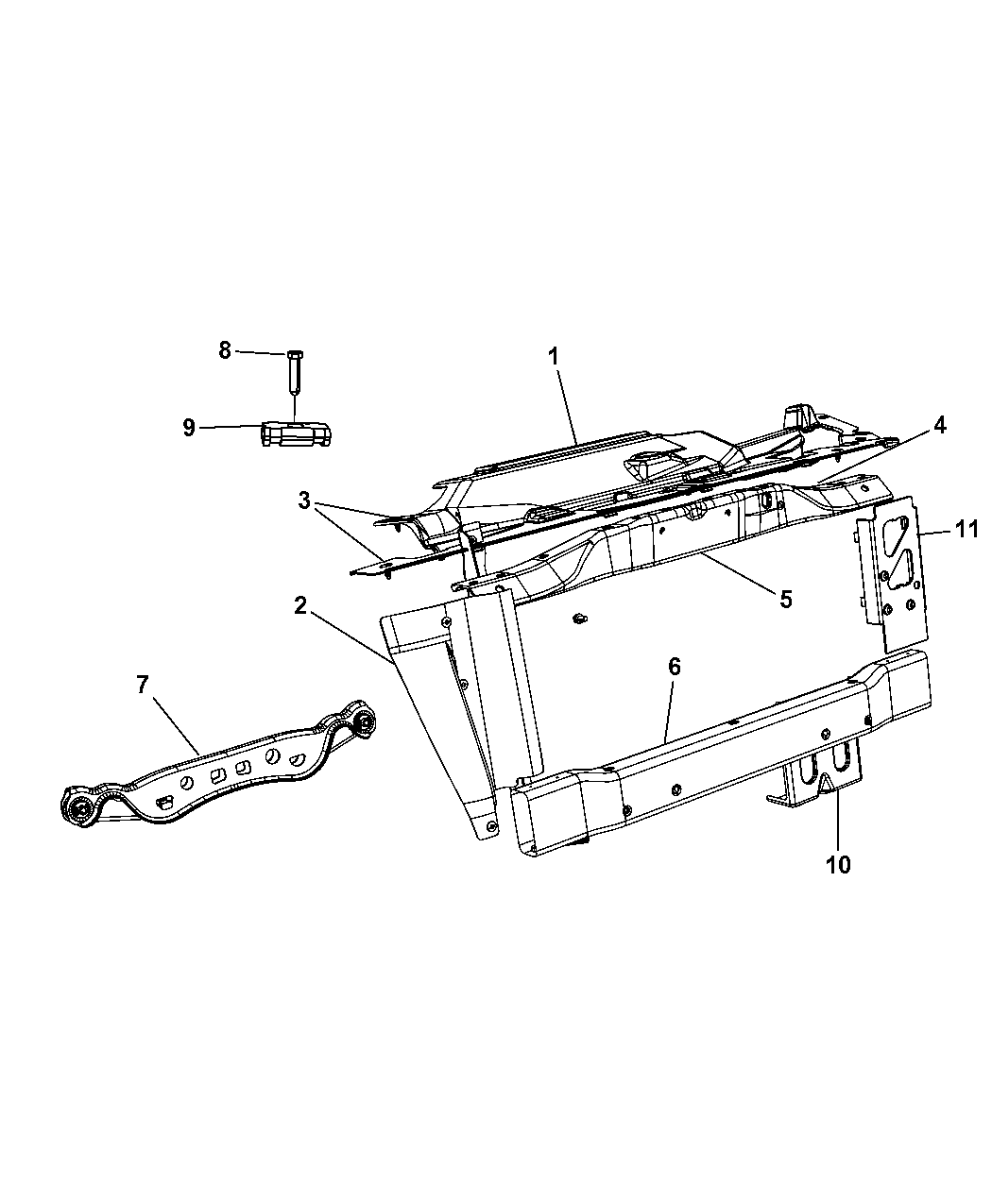 8
9
1
4
3
11
5
2
6
7
10