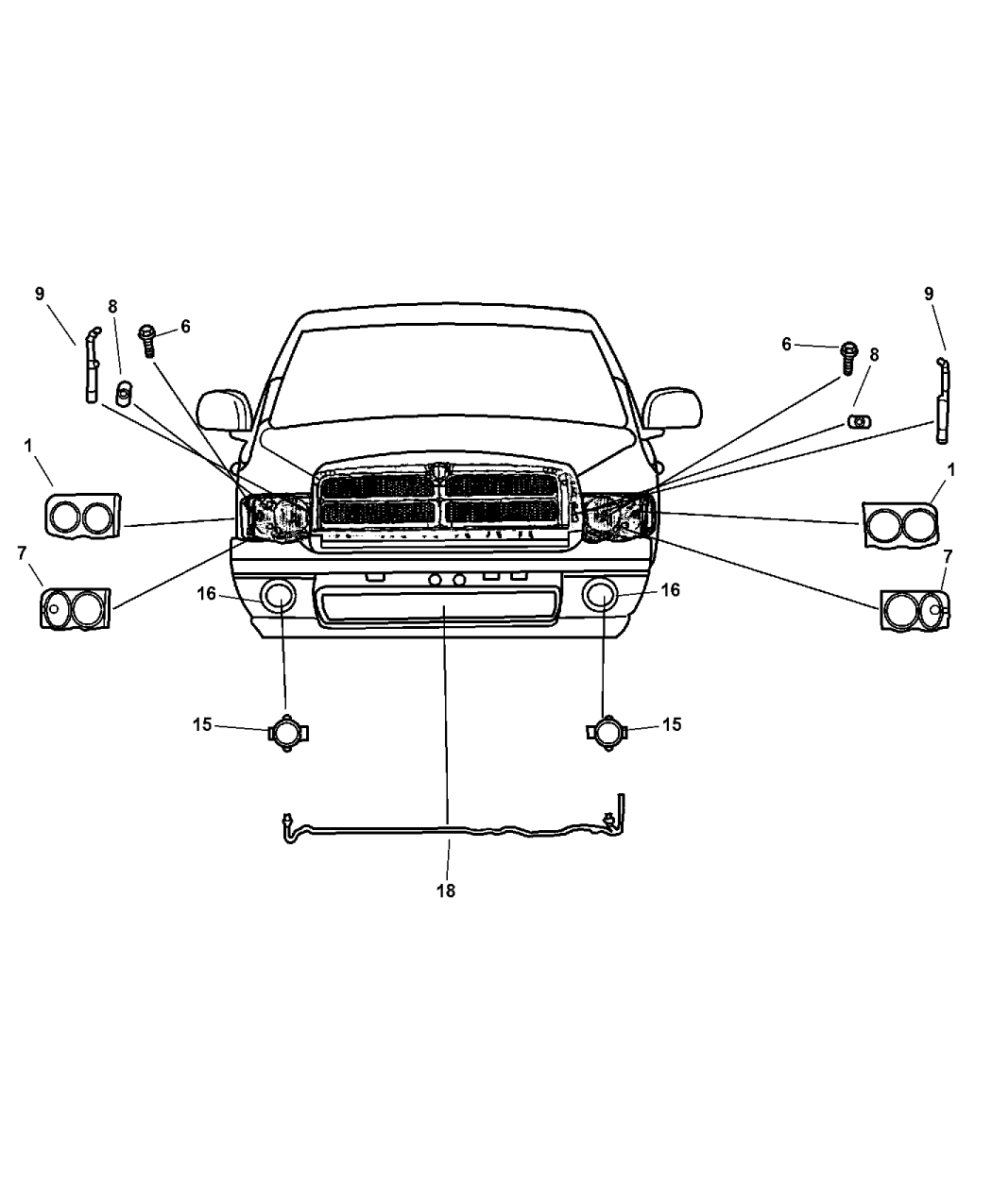 9
8
6
6
8
9
1
1
7
7
16
16
15
15
18